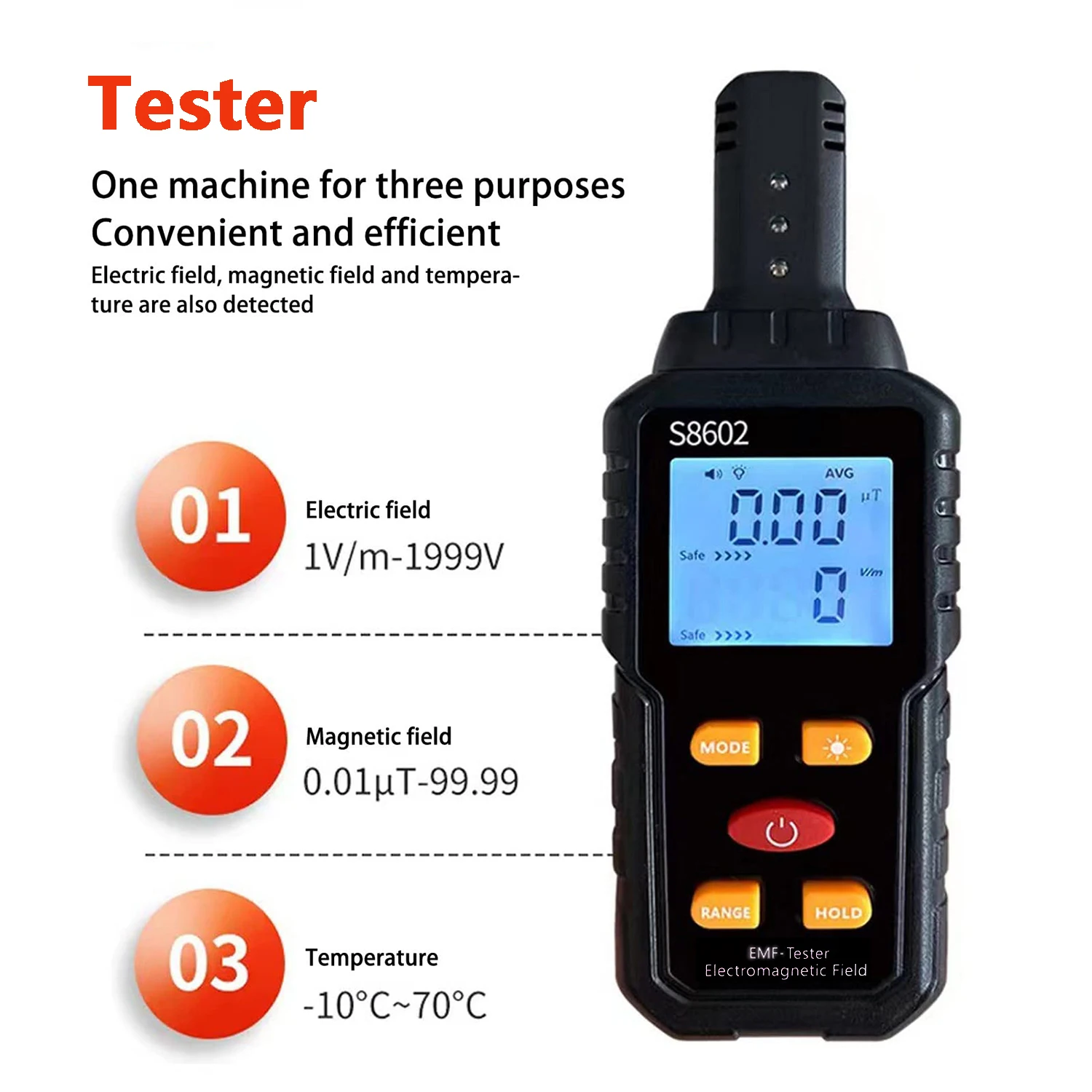 Tester

One machine for three purposes
Convenient and efficient

Electric field, magnetic field and temperature are also detected

01
Electric field
1V/m-1999V

02
Magnetic field
0.01µT-99.99

03
Temperature
-10°C~70°C

S8602

AVG
0.00 µT
Safe >>>>
0 V/m
Safe >>>>

MODE
RANGE
HOLD

EMF-Tester
Electromagnetic Field