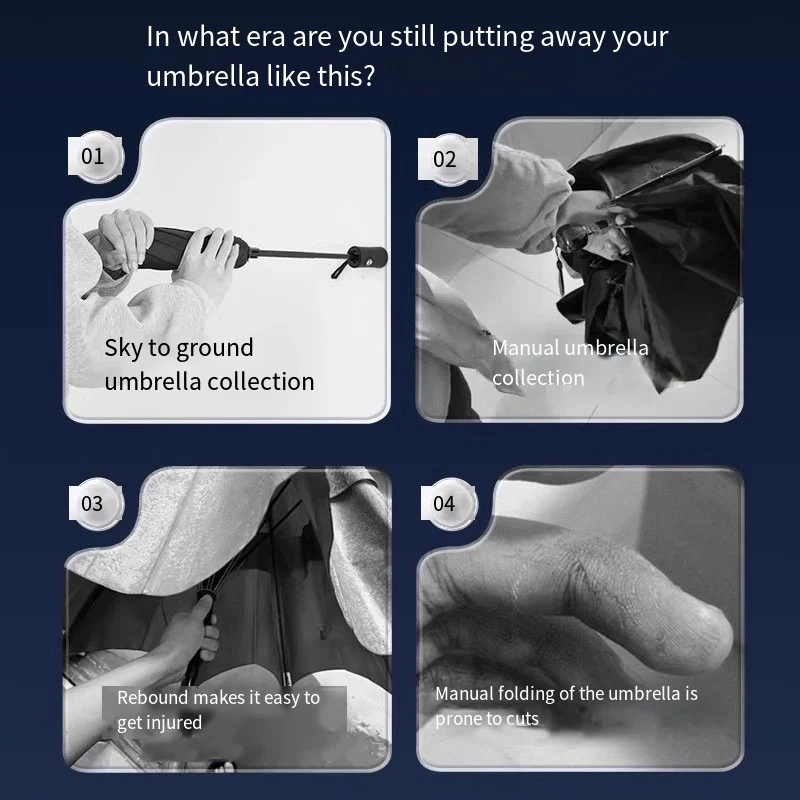 In what era are you still putting away your umbrella like this?

01

Sky to ground umbrella collection

02

Manual umbrella collection

03

Rebound makes it easy to get injured

04

Manual folding of the umbrella is prone to cuts