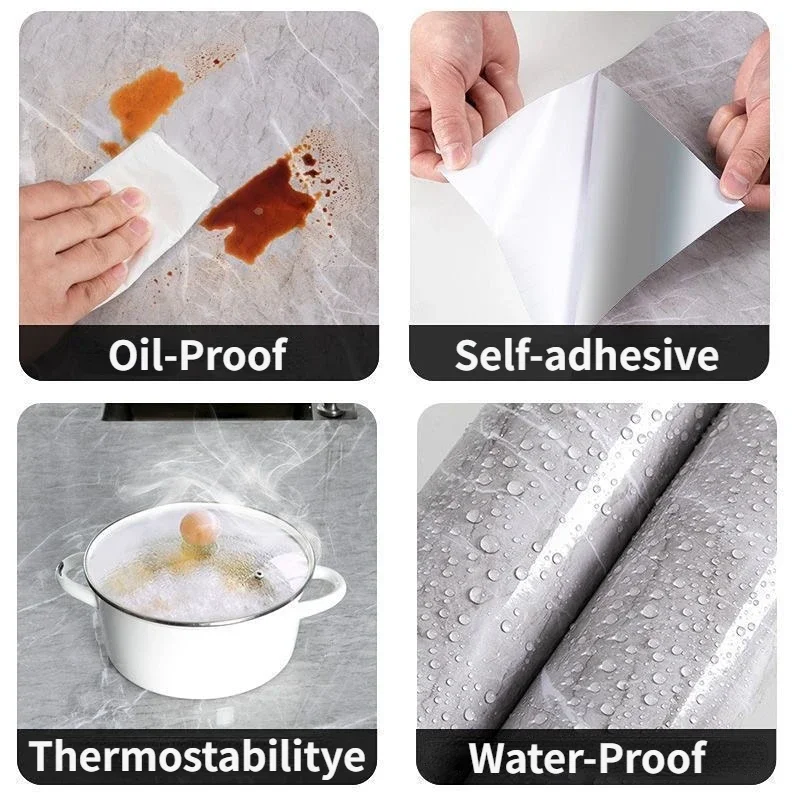 Oil-Proof

Self-adhesive

Thermostabilitye

Water-Proof