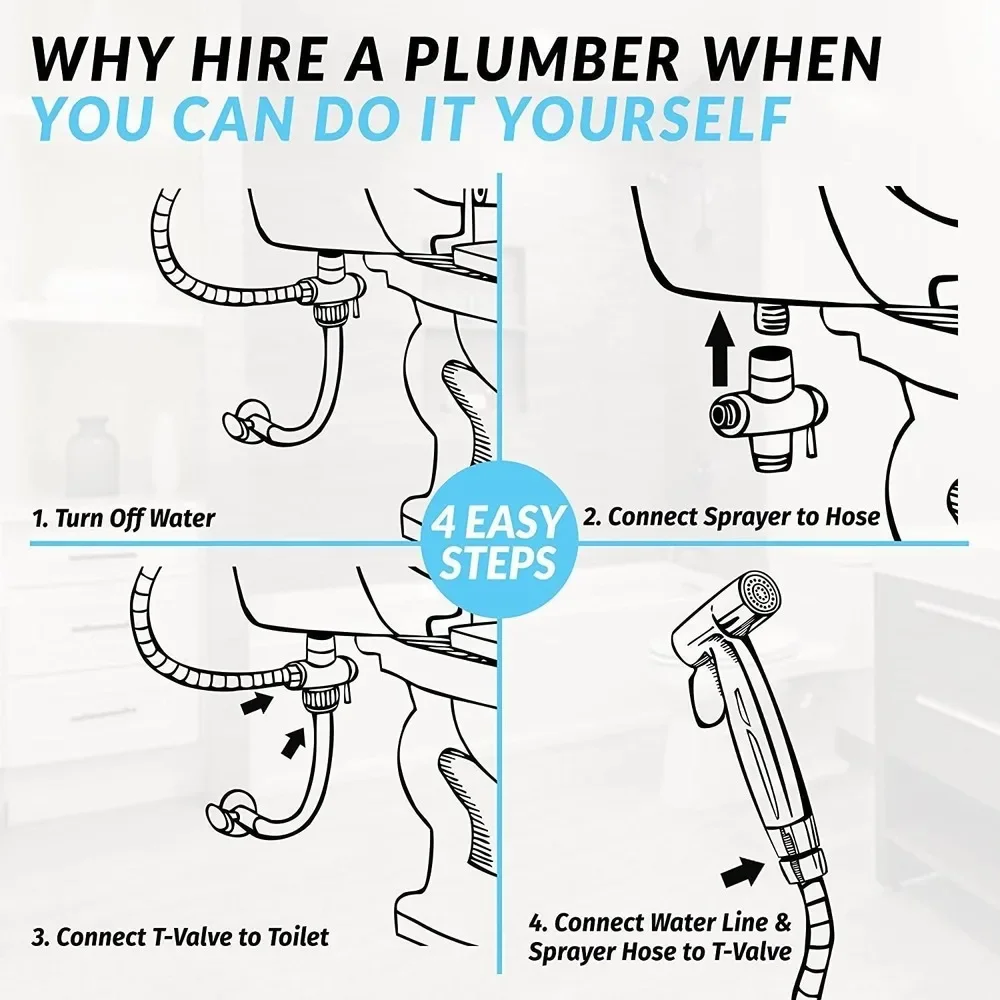 WHY HIRE A PLUMBER WHEN
YOU CAN DO IT YOURSELF

1. Turn Off Water

2. Connect Sprayer to Hose

4 EASY STEPS

3. Connect T-Valve to Toilet

4. Connect Water Line & Sprayer Hose to T-Valve