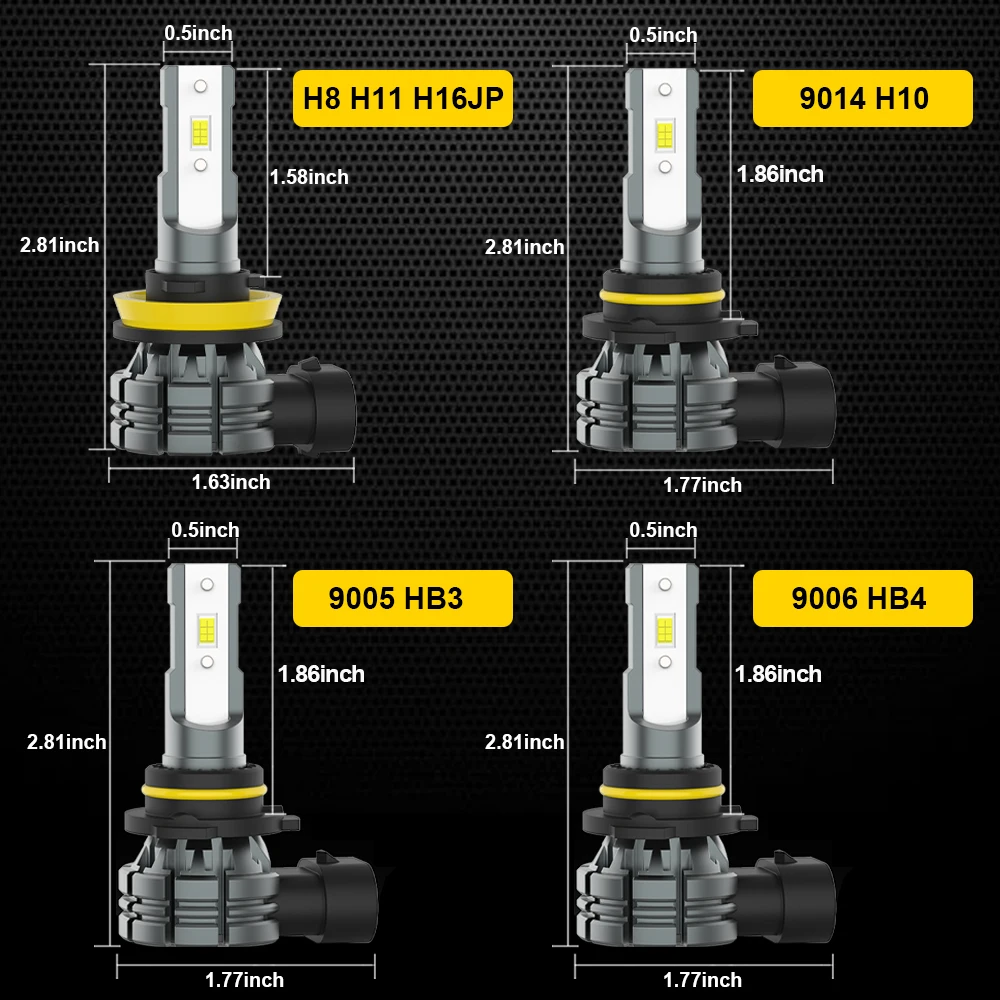 0.5inch
H8 H11 H16JP
1.58inch
2.81inch
1.63inch

0.5inch
9014 H10
1.86inch
2.81inch
1.77inch

0.5inch
9005 HB3
1.86inch
2.81inch
1.77inch

0.5inch
9006 HB4
1.86inch
2.81inch
1.77inch