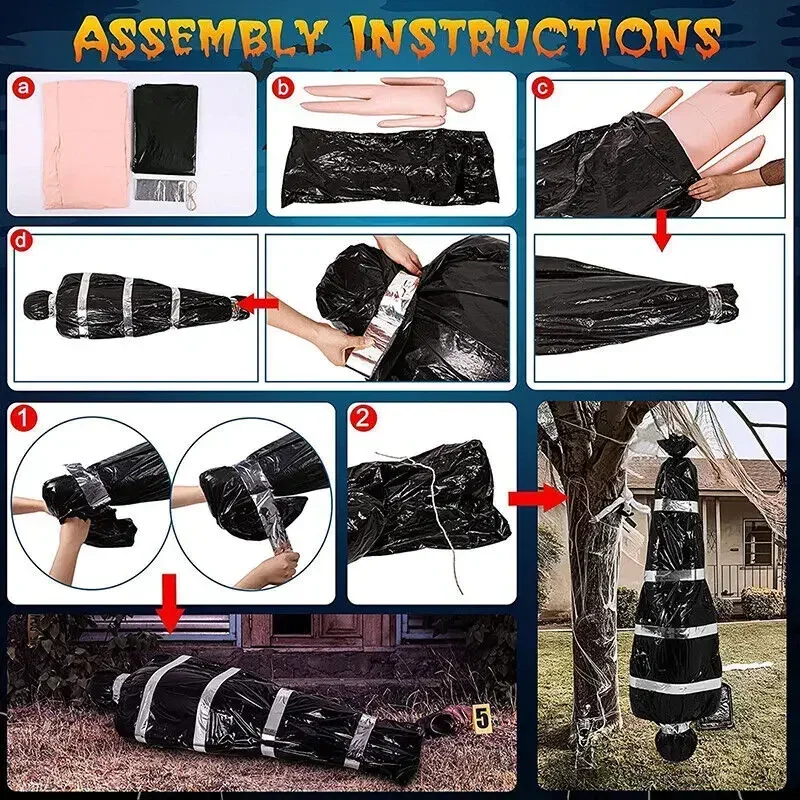 ASSEMBLY INSTRUCTIONS

a

b

c

d

1

2

5