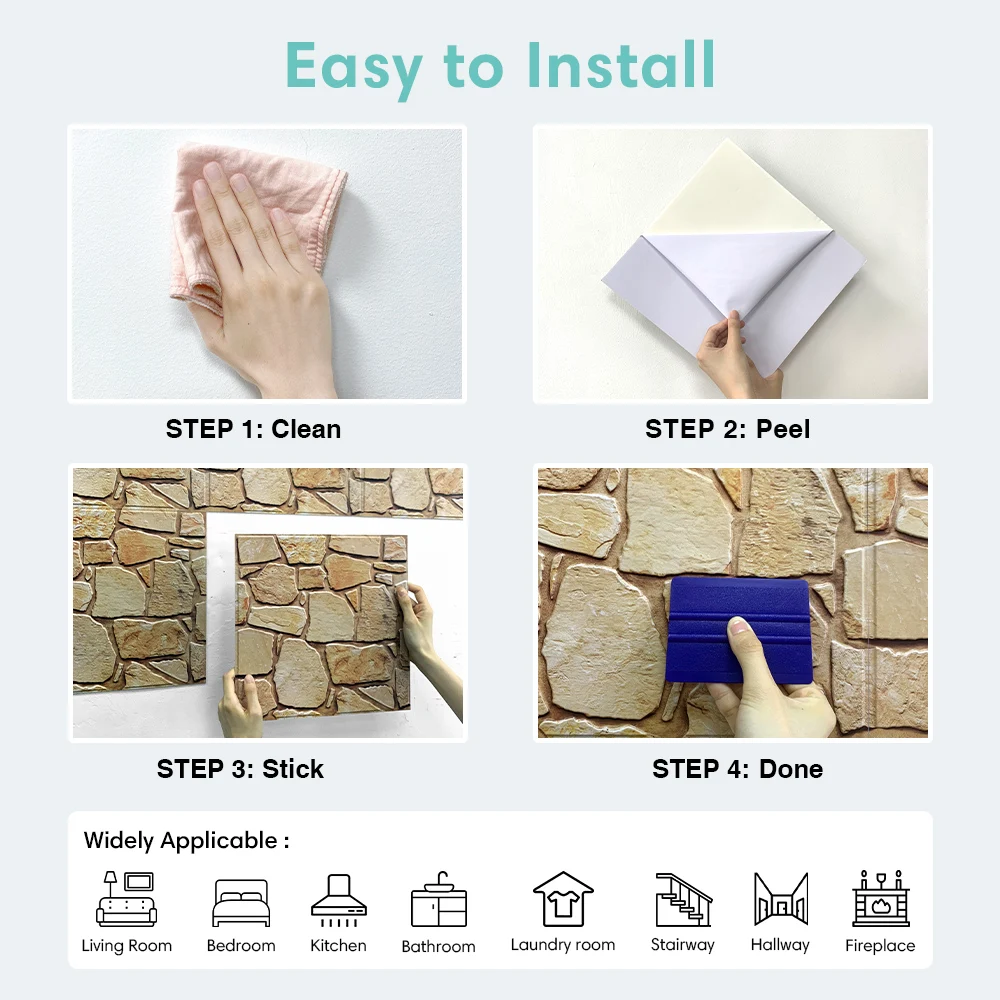 Easy to Install

STEP 1: Clean

STEP 2: Peel

STEP 3: Stick

STEP 4: Done

Widely Applicable :

Living Room Bedroom Kitchen Bathroom Laundry room Stairway Hallway Fireplace