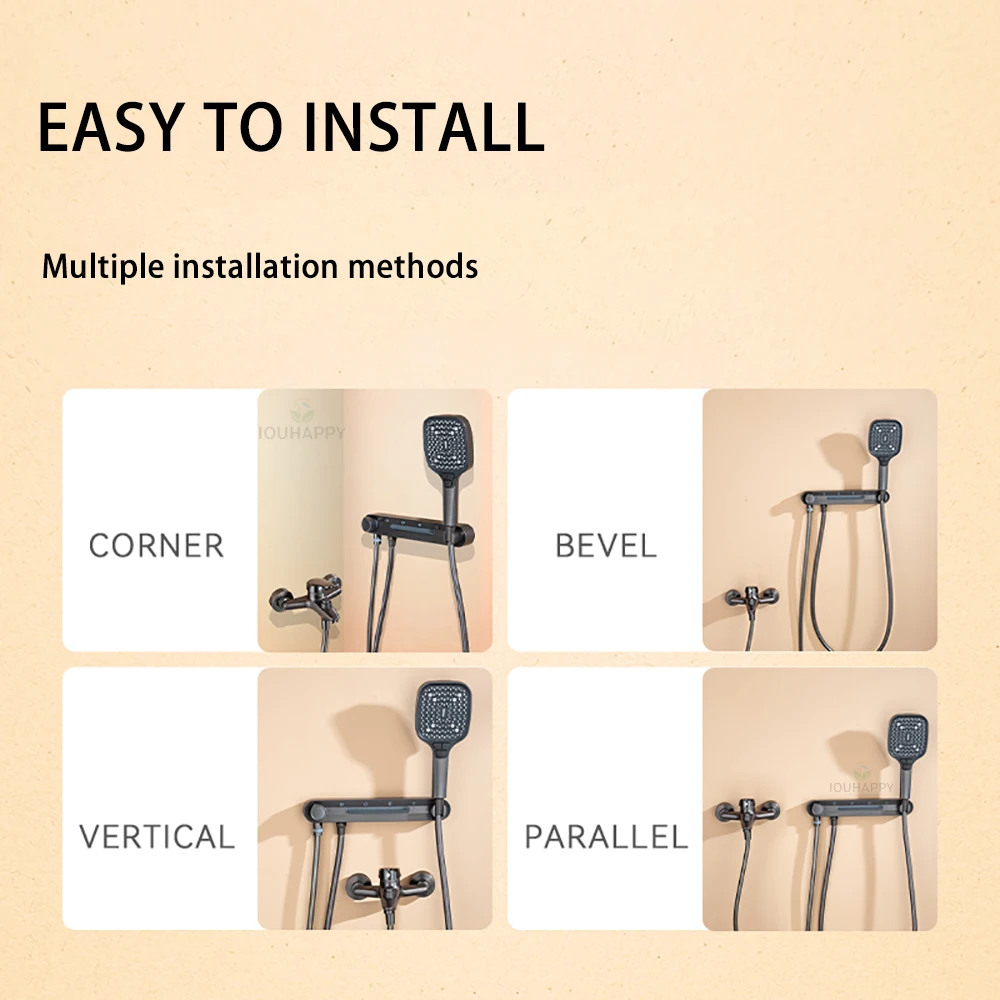 EASY TO INSTALL

Multiple installation methods

CORNER

IOUHAPPY

BEVEL

VERTICAL

PARALLEL

IOUHAPPY