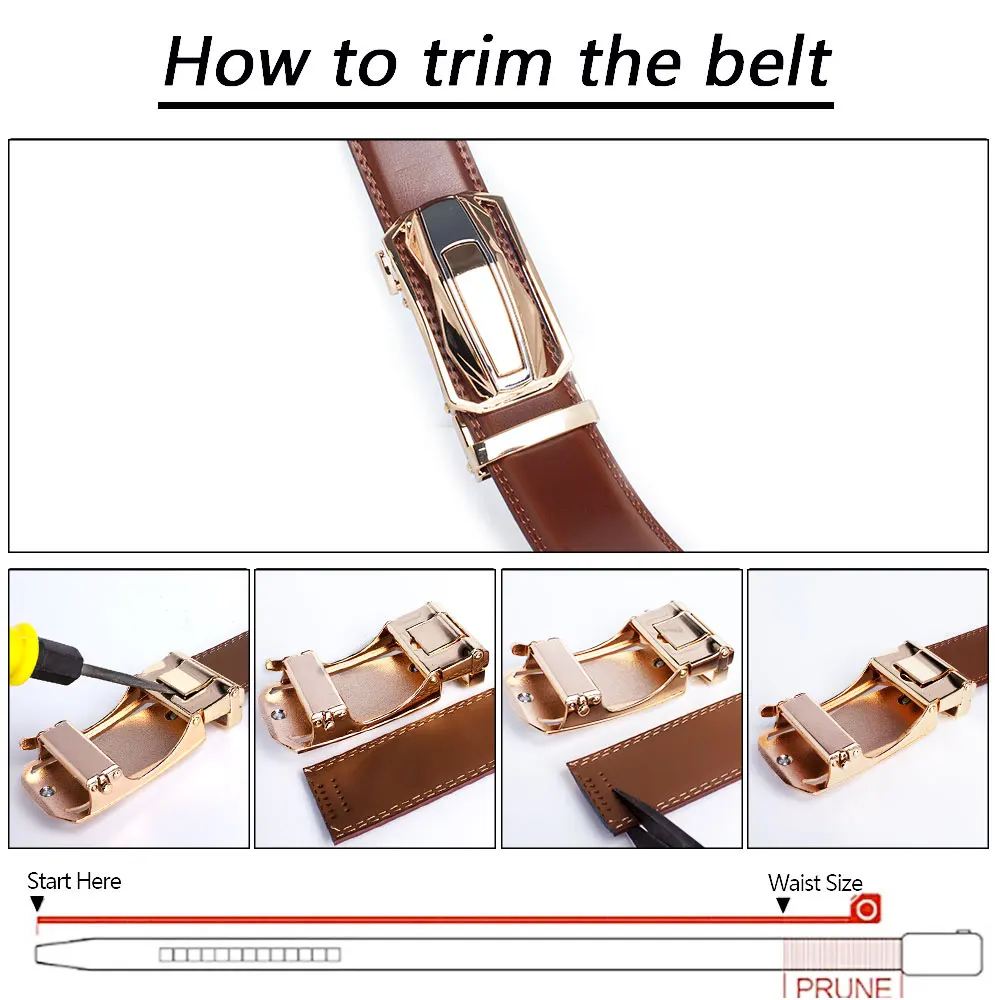 How to trim the belt

Start Here

Waist Size

PRUNE