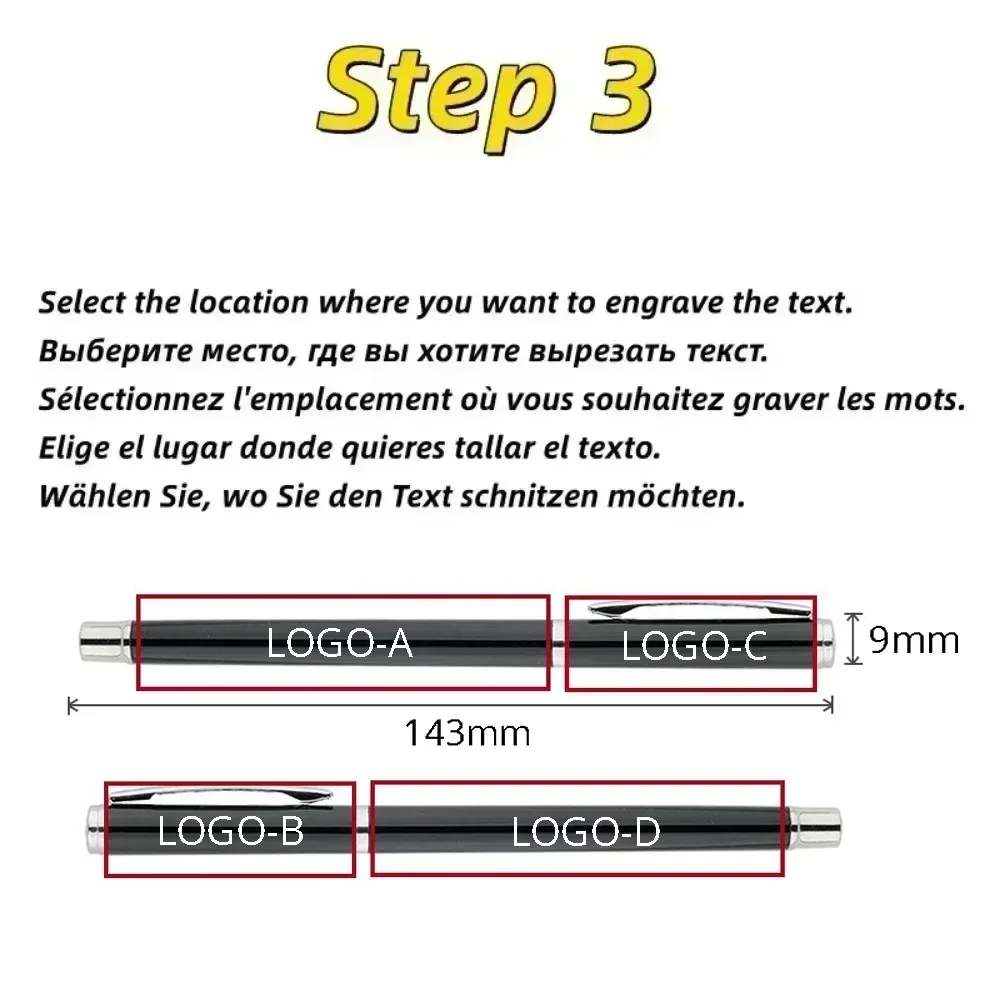 Step 3

Select the location where you want to engrave the text.
Выберите место, где вы хотите вырезать текст.
Sélectionnez l'emplacement où vous souhaitez graver les mots.
Elige el lugar donde quieres tallar el texto.
Wählen Sie, wo Sie den Text schnitzen möchten.

LOGO-A
LOGO-C
9mm
143mm
LOGO-B
LOGO-D