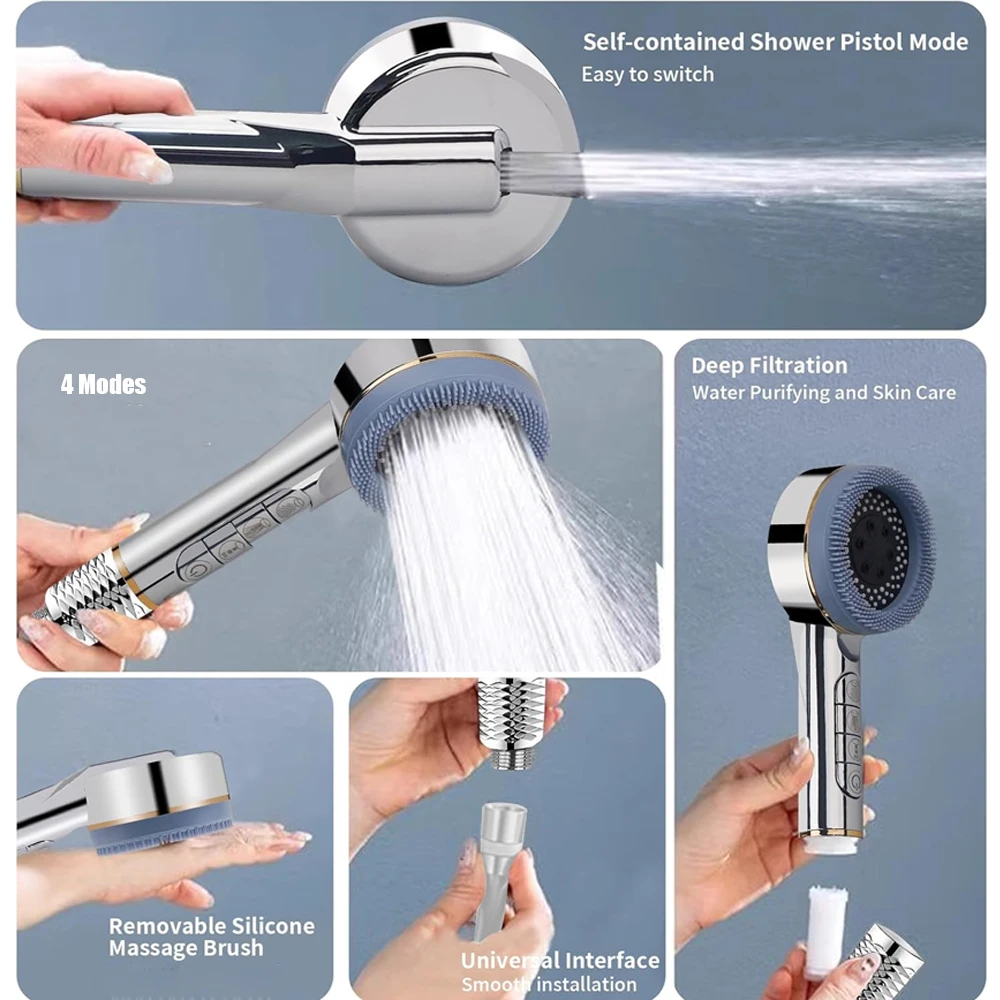 Self-contained Shower Pistol Mode
Easy to switch

4 Modes

Deep Filtration
Water Purifying and Skin Care

Removable Silicone Massage Brush

Universal Interface
Smooth installation