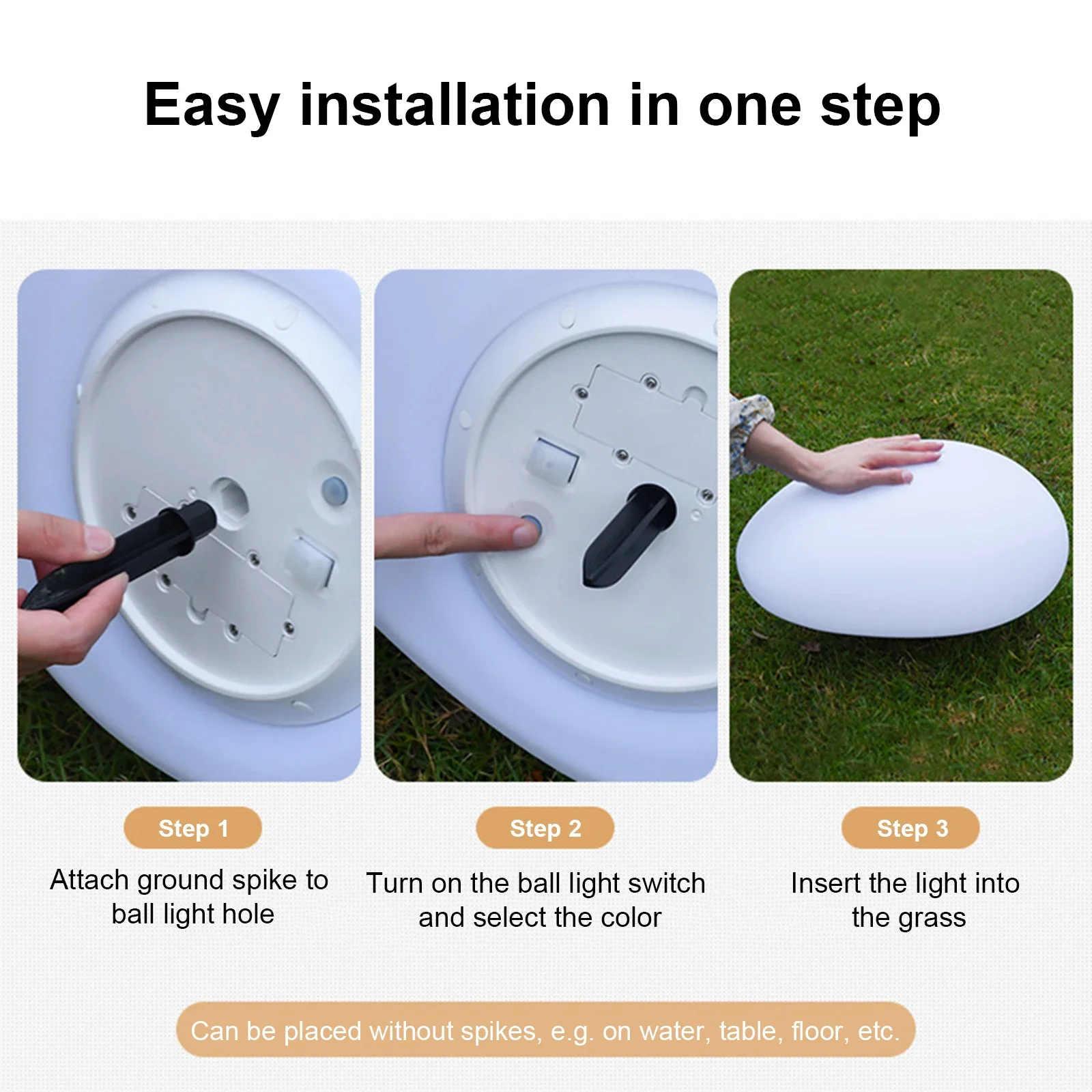 Easy installation in one step

Step 1

Attach ground spike to ball light hole

Step 2

Turn on the ball light switch and select the color

Step 3

Insert the light into the grass

Can be placed without spikes, e.g. on water, table, floor, etc.