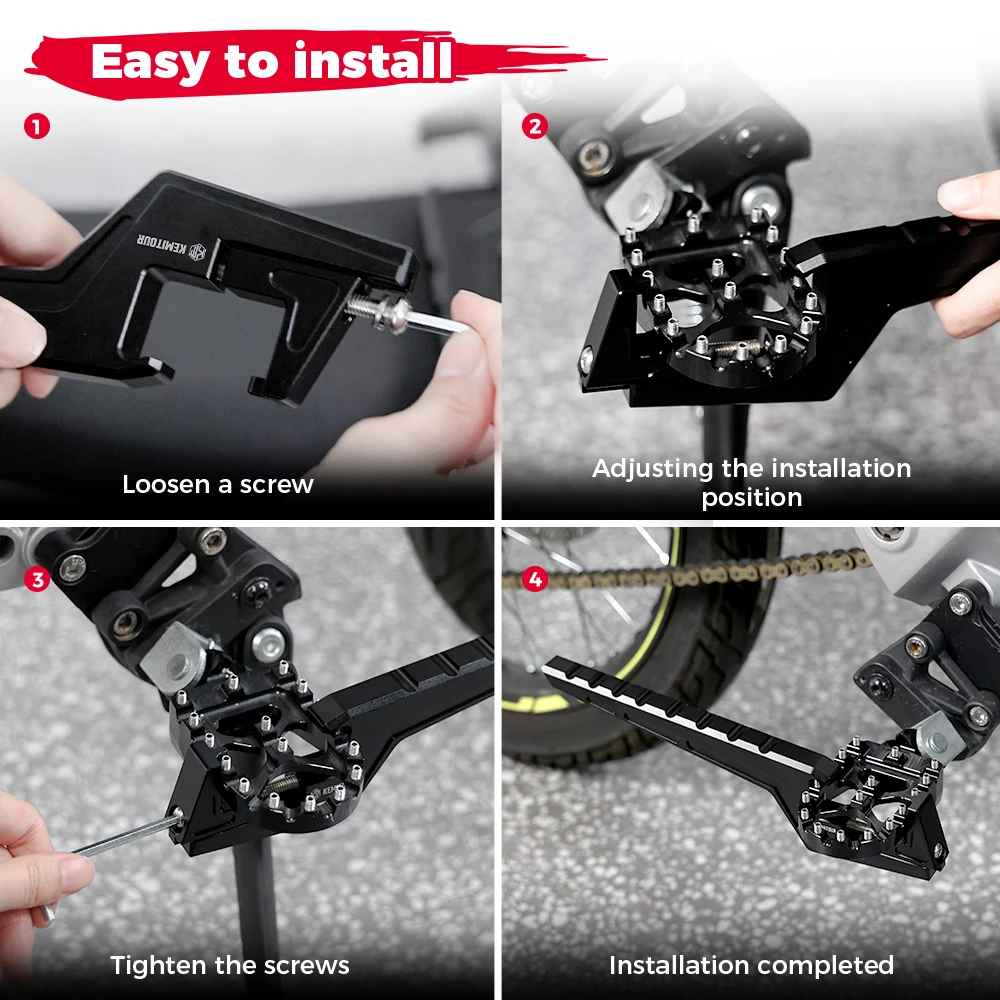 Easy to install

1

KEMITOUR

Loosen a screw

2

Adjusting the installation position

3

Tighten the screws

4

Installation completed