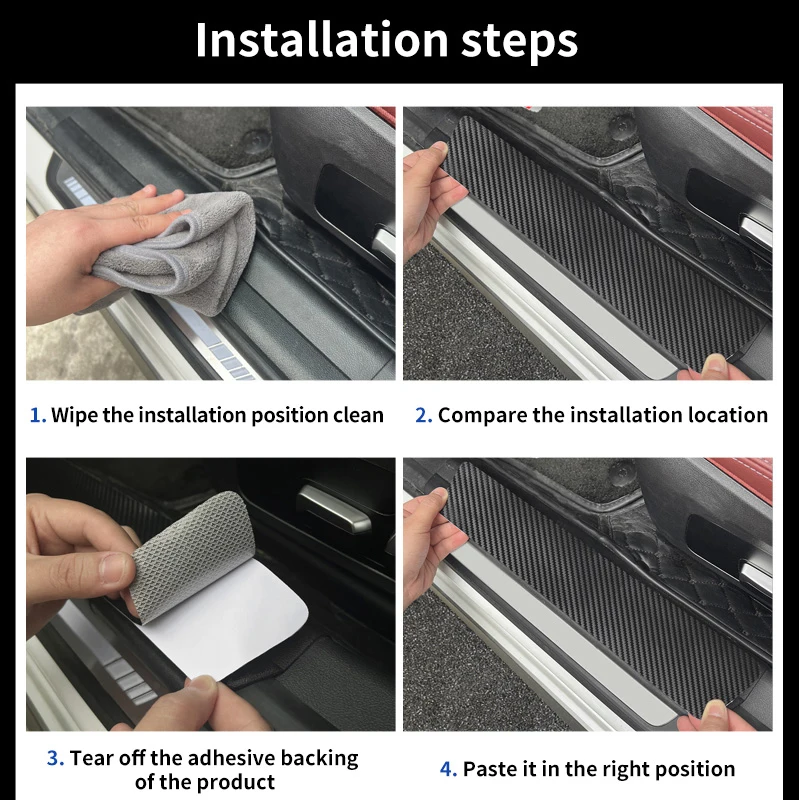 Installation steps

1. Wipe the installation position clean

2. Compare the installation location

3. Tear off the adhesive backing of the product

4. Paste it in the right position