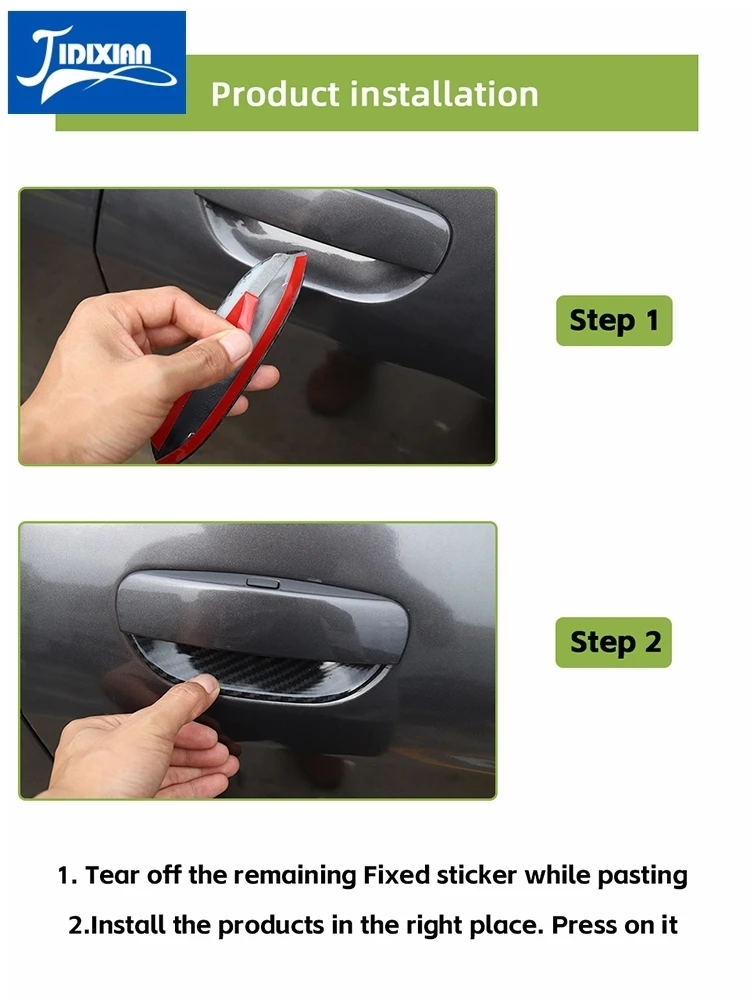 JIDIXIAN

Product installation

Step 1

Step 2

1. Tear off the remaining Fixed sticker while pasting

2.Install the products in the right place. Press on it