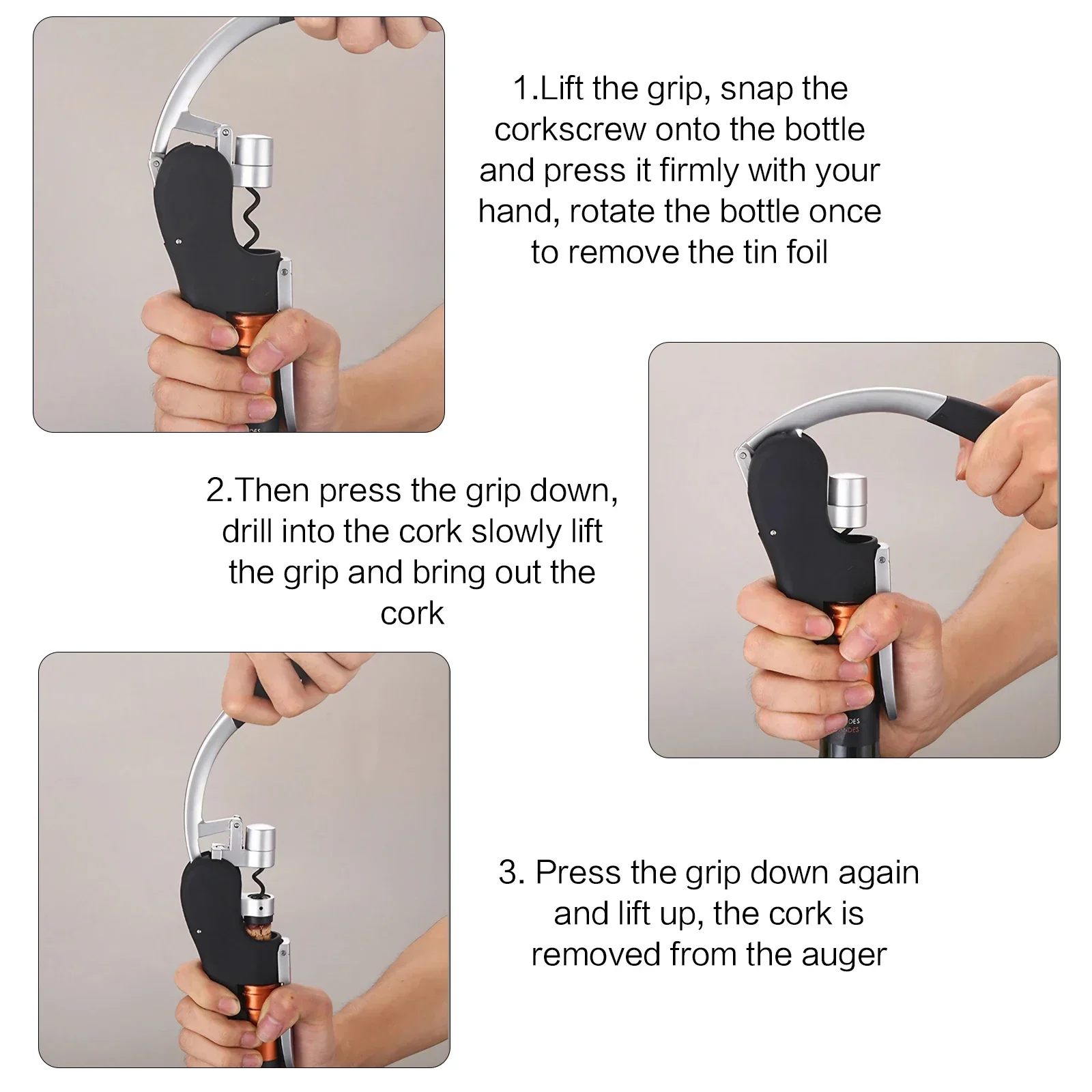 1.Lift the grip, snap the corkscrew onto the bottle and press it firmly with your hand, rotate the bottle once to remove the tin foil

2.Then press the grip down, drill into the cork slowly lift the grip and bring out the cork

3. Press the grip down again and lift up, the cork is removed from the auger