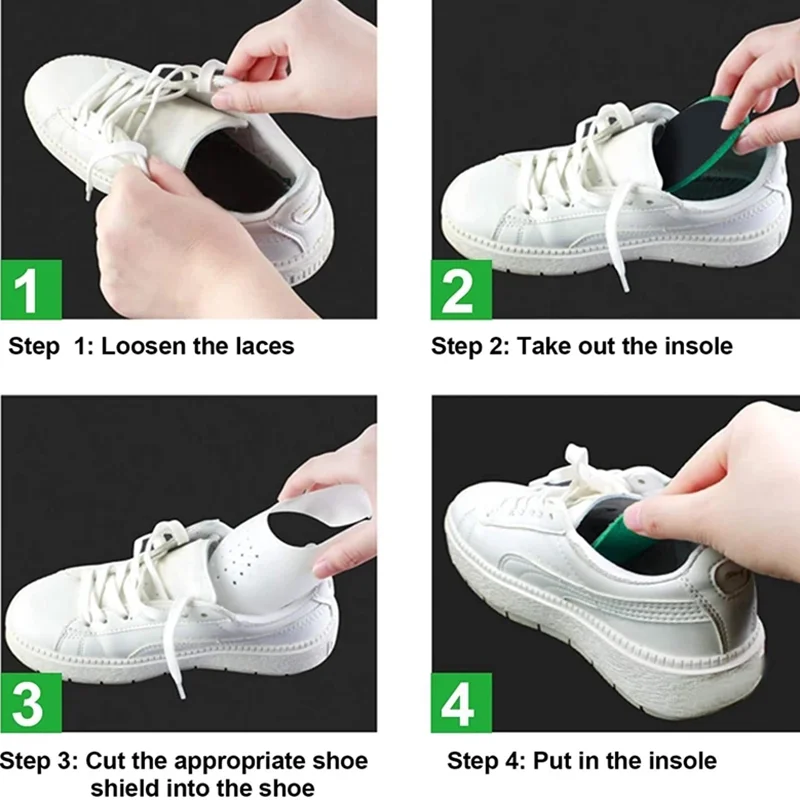 1

Step 1: Loosen the laces

2

Step 2: Take out the insole

3

Step 3: Cut the appropriate shoe shield into the shoe

4

Step 4: Put in the insole