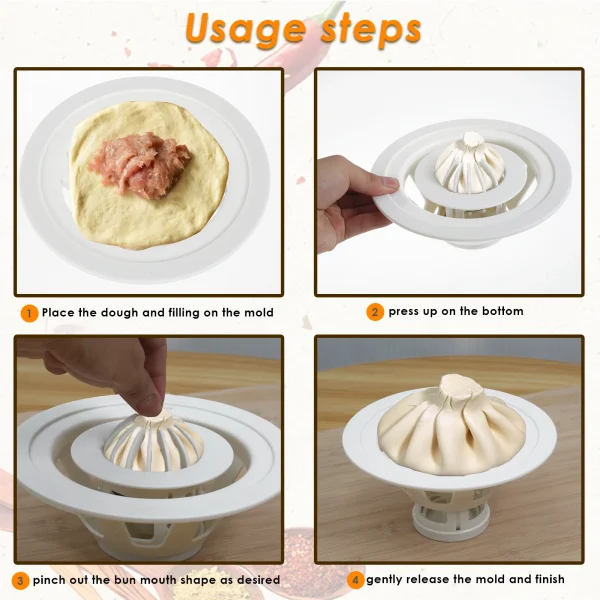 Usage steps

1 Place the dough and filling on the mold

2 press up on the bottom

3 pinch out the bun mouth shape as desired

4 gently release the mold and finish