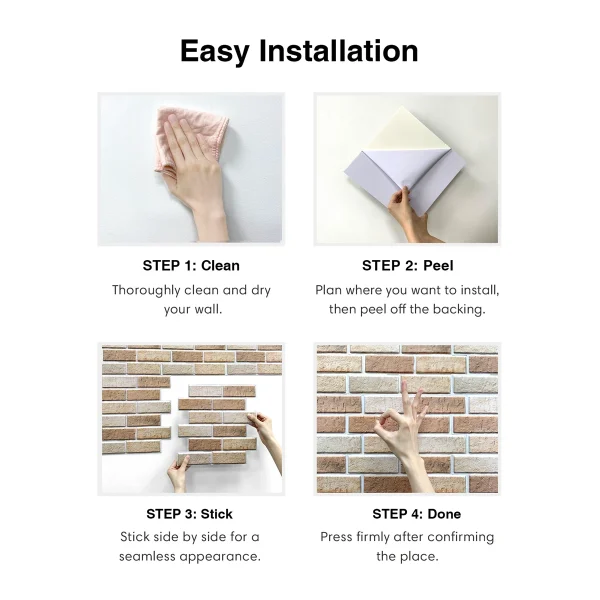 Easy Installation

STEP 1: Clean

Thoroughly clean and dry your wall.

STEP 2: Peel

Plan where you want to install, then peel off the backing.

STEP 3: Stick

Stick side by side for a seamless appearance.

STEP 4: Done

Press firmly after confirming the place.