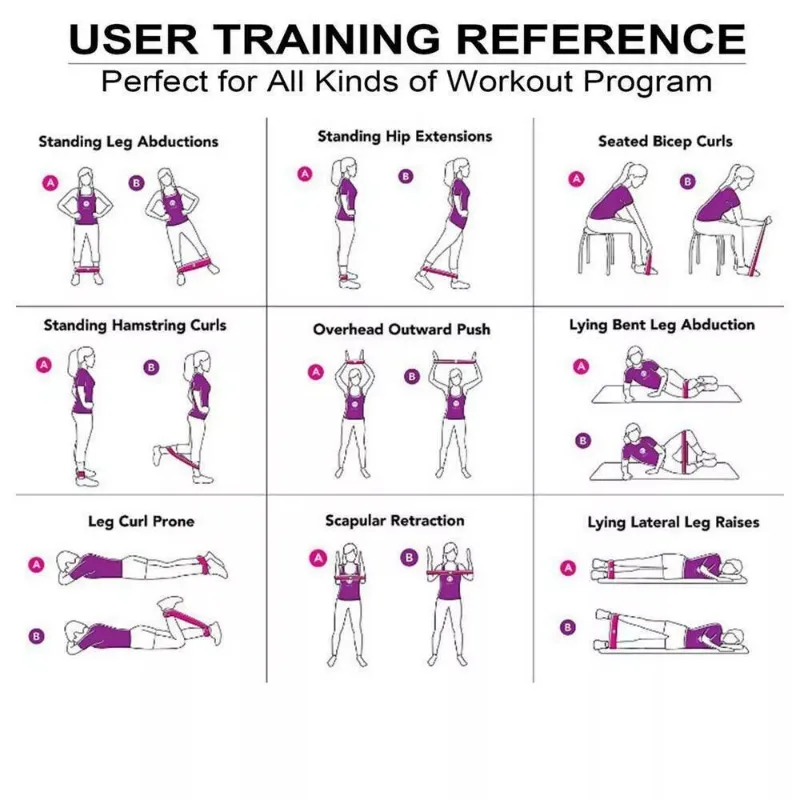 USER TRAINING REFERENCE
Perfect for All Kinds of Workout Program

Standing Leg Abductions
A B

Standing Hip Extensions
A B

Seated Bicep Curls
A B

Standing Hamstring Curls
A B

Overhead Outward Push
A B

Lying Bent Leg Abduction
A
B

Leg Curl Prone
A
B

Scapular Retraction
A B

Lying Lateral Leg Raises
A
B