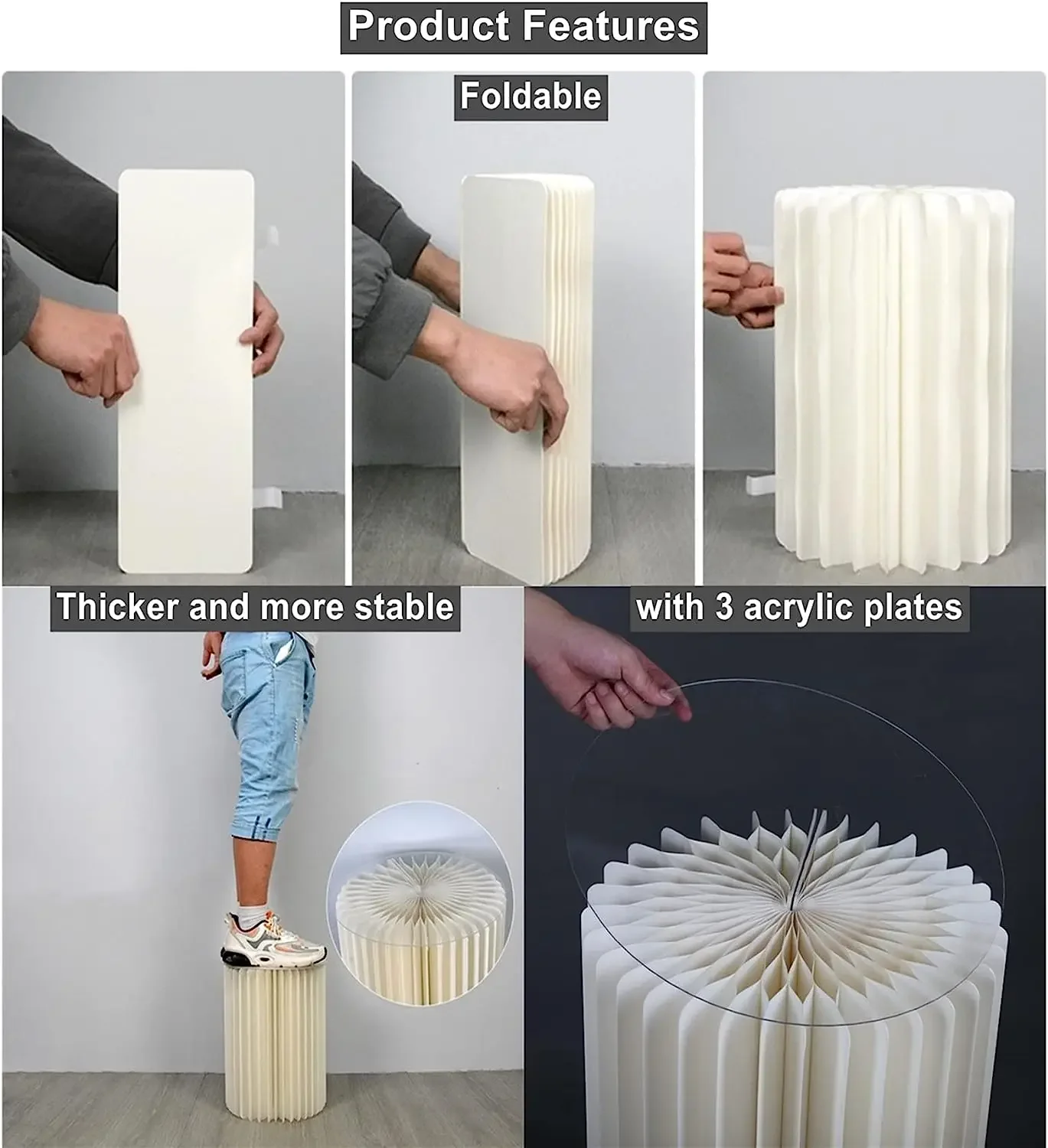 Product Features

Foldable

Thicker and more stable

with 3 acrylic plates