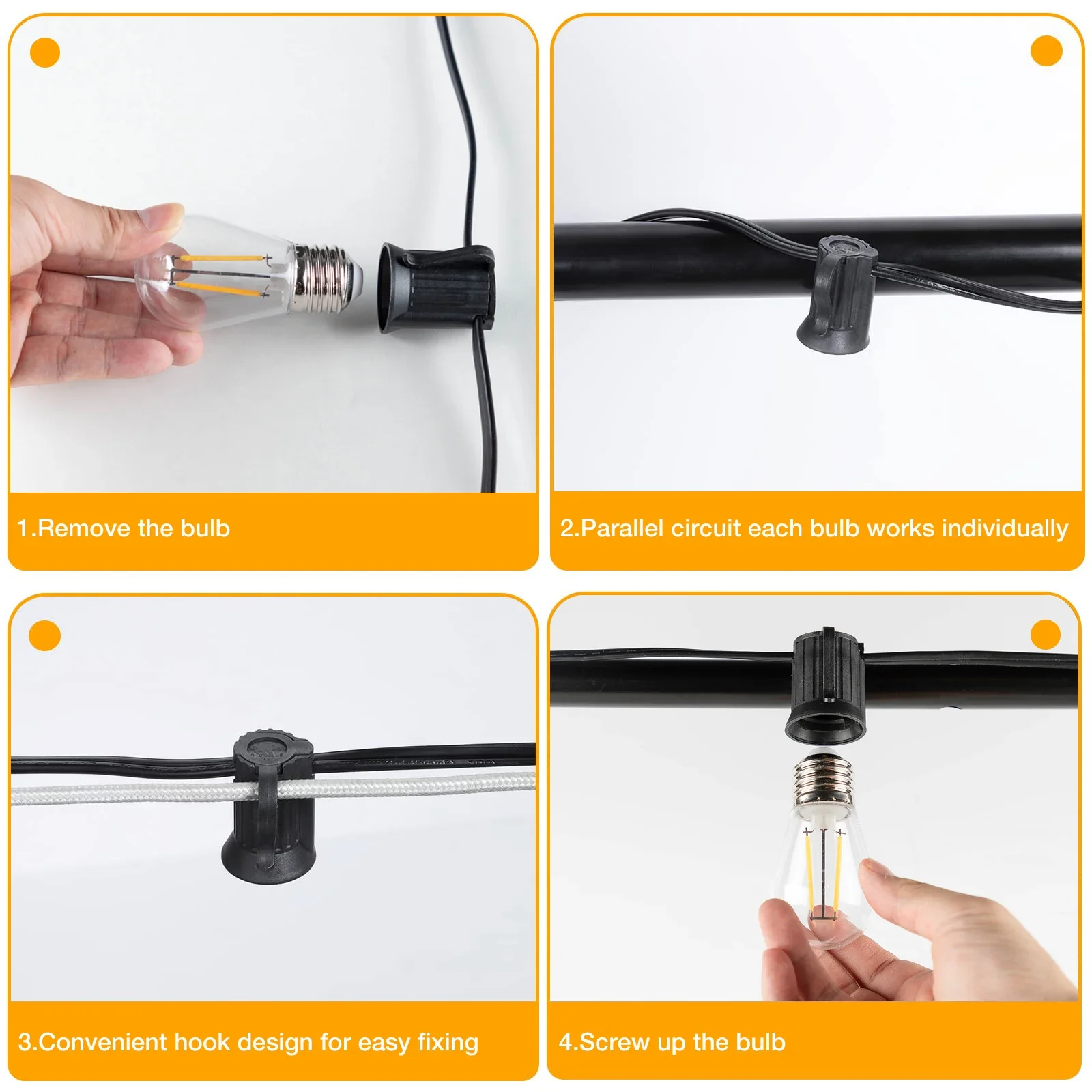 1.Remove the bulb

2.Parallel circuit each bulb works individually

3.Convenient hook design for easy fixing

4.Screw up the bulb