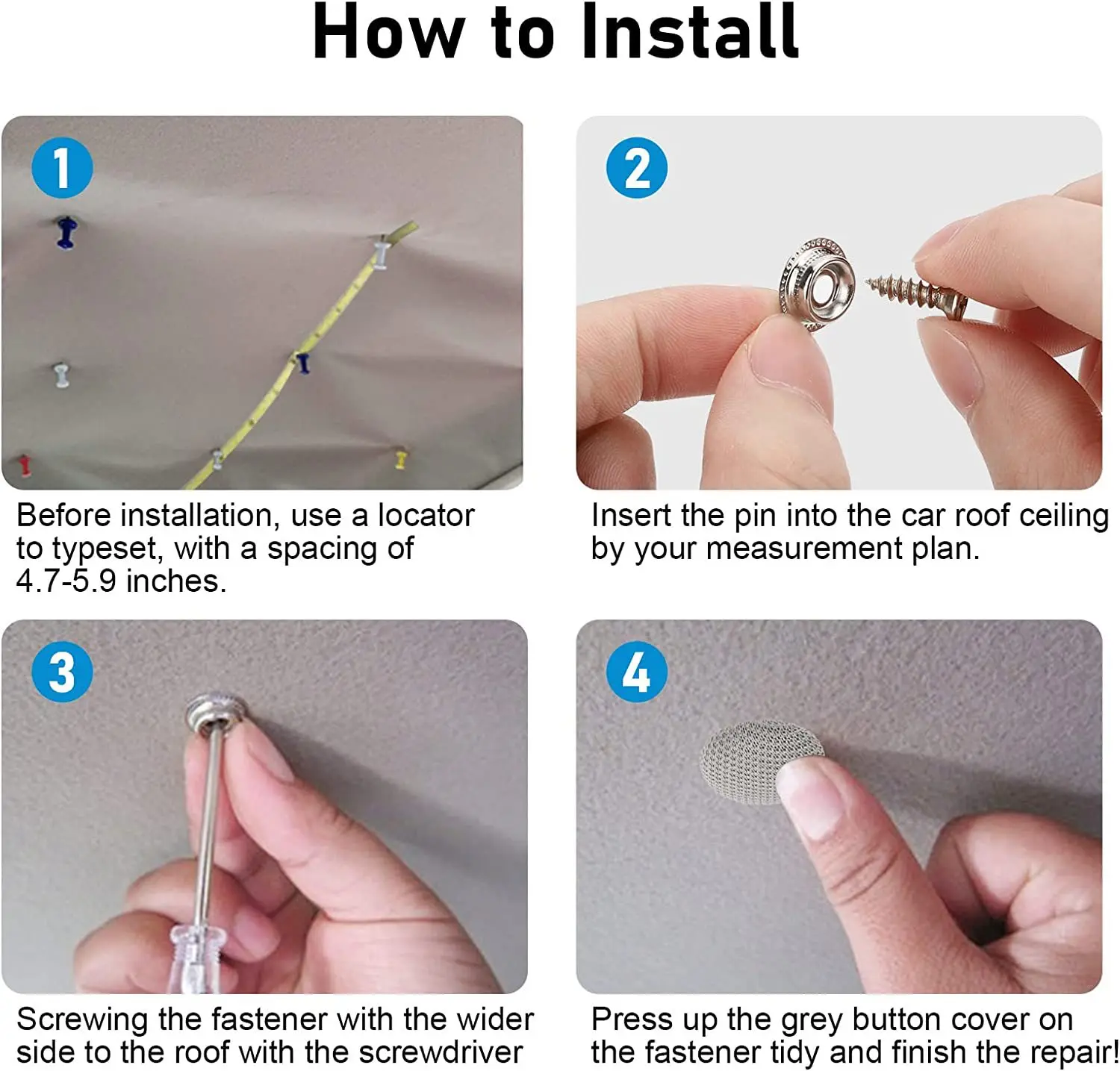 How to Install

1

Before installation, use a locator to typeset, with a spacing of 4.7-5.9 inches.

2

Insert the pin into the car roof ceiling by your measurement plan.

3

Screwing the fastener with the wider side to the roof with the screwdriver

4

Press up the grey button cover on the fastener tidy and finish the repair!