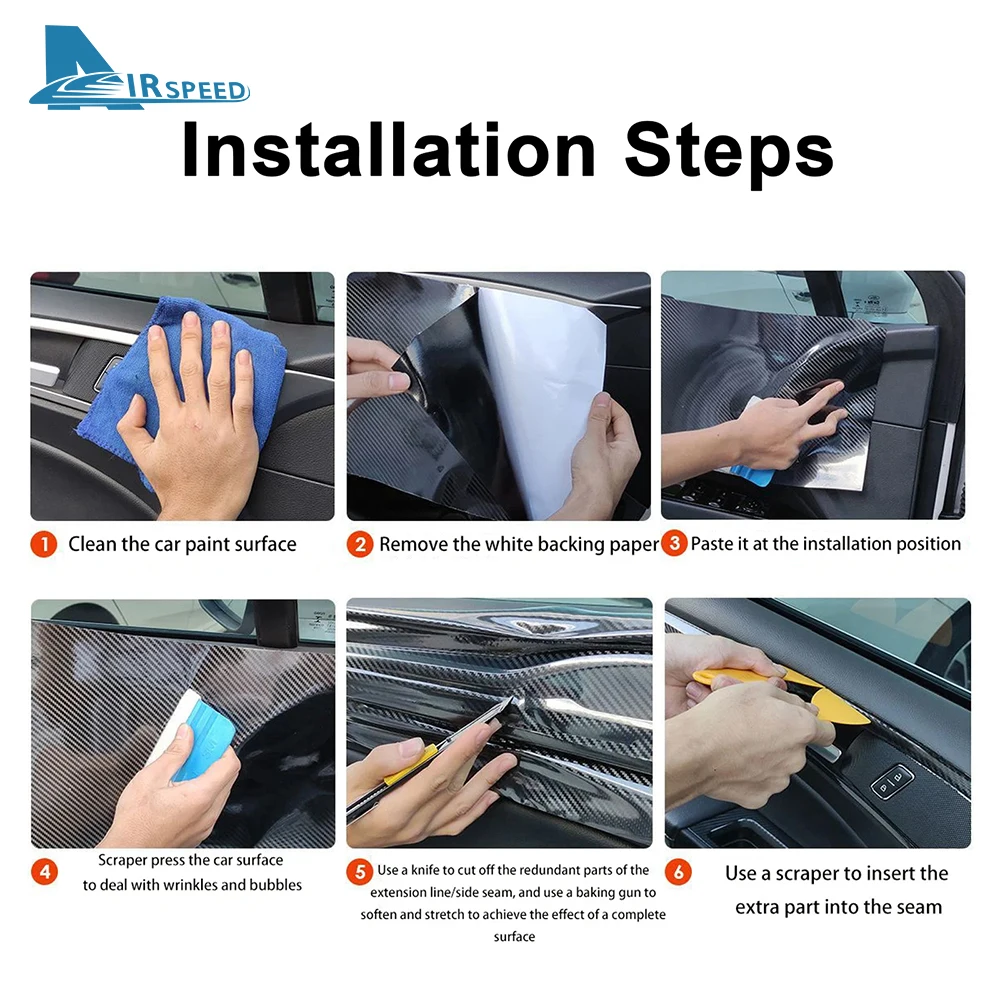 AIRSPEED

Installation Steps

1 Clean the car paint surface

2 Remove the white backing paper

3 Paste it at the installation position

4 Scraper press the car surface to deal with wrinkles and bubbles

5 Use a knife to cut off the redundant parts of the extension line/side seam, and use a baking gun to soften and stretch to achieve the effect of a complete surface

6 Use a scraper to insert the extra part into the seam