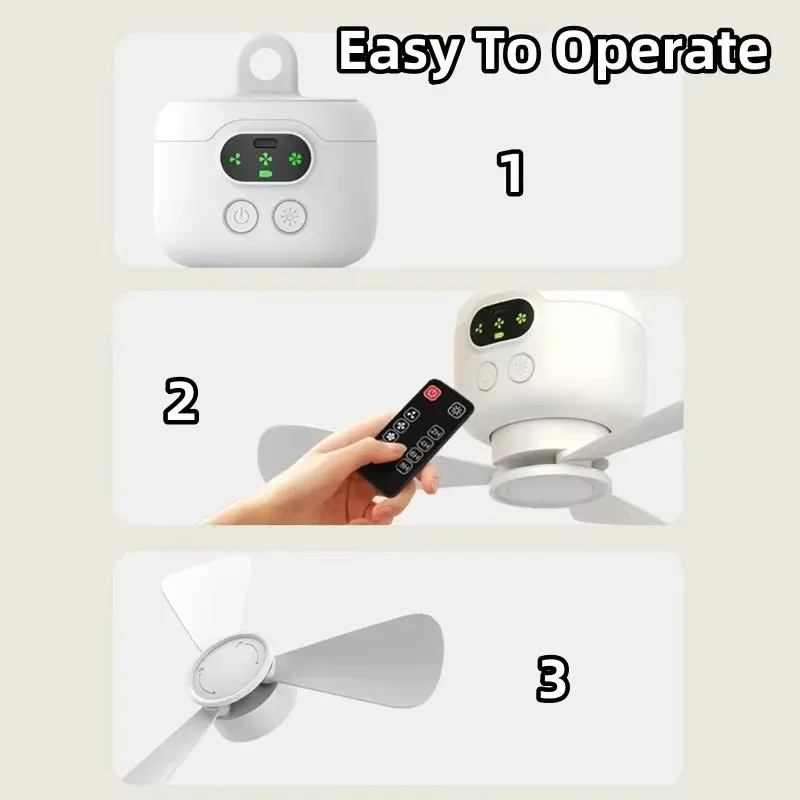 Easy To Operate

1

2

3