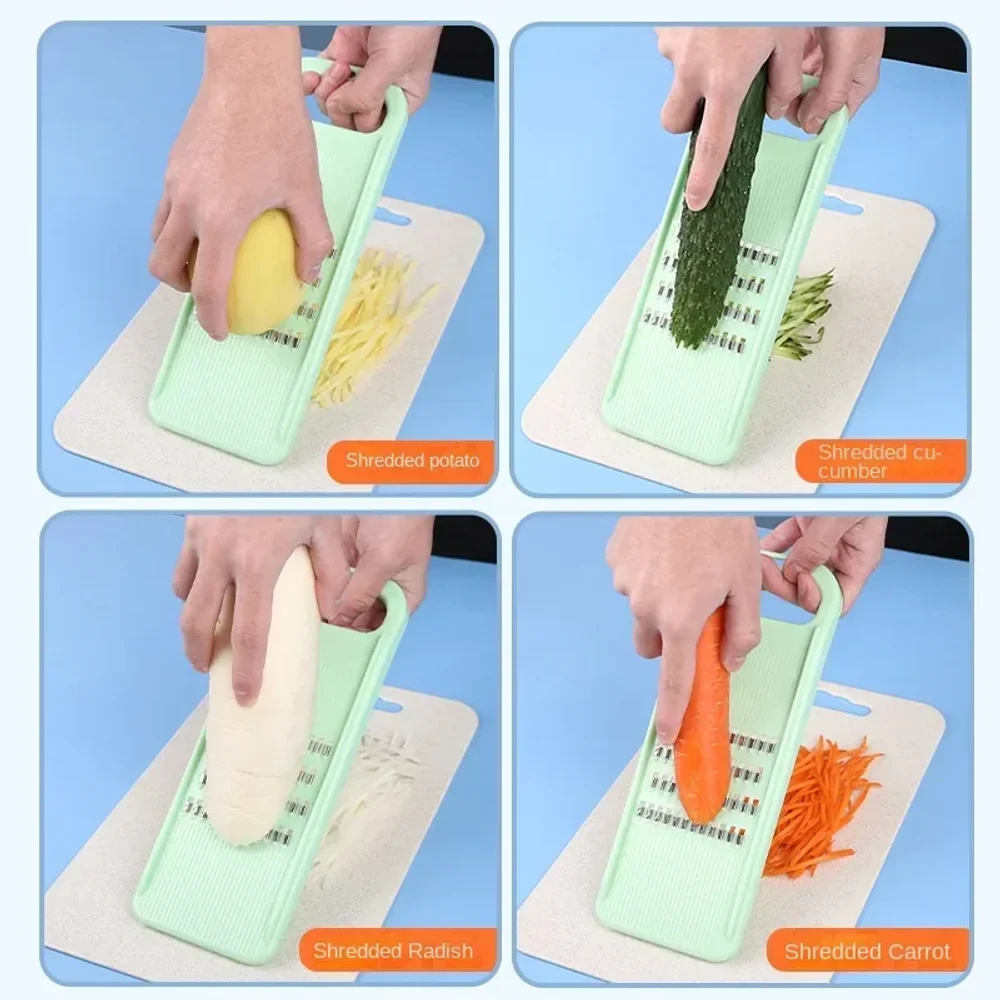 Shredded potato

Shredded cucumber

Shredded Radish

Shredded Carrot