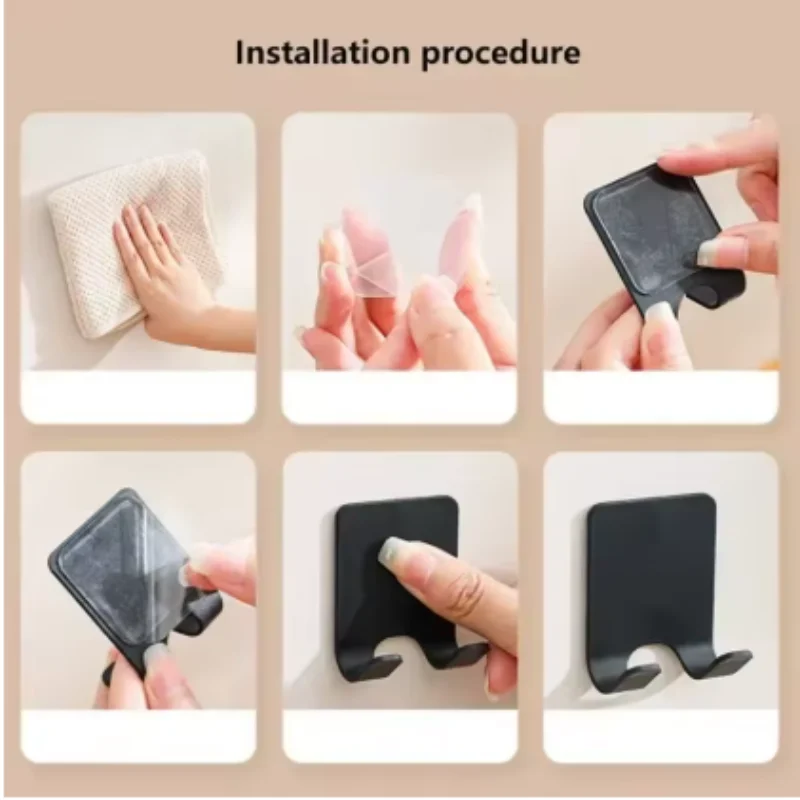 Installation procedure