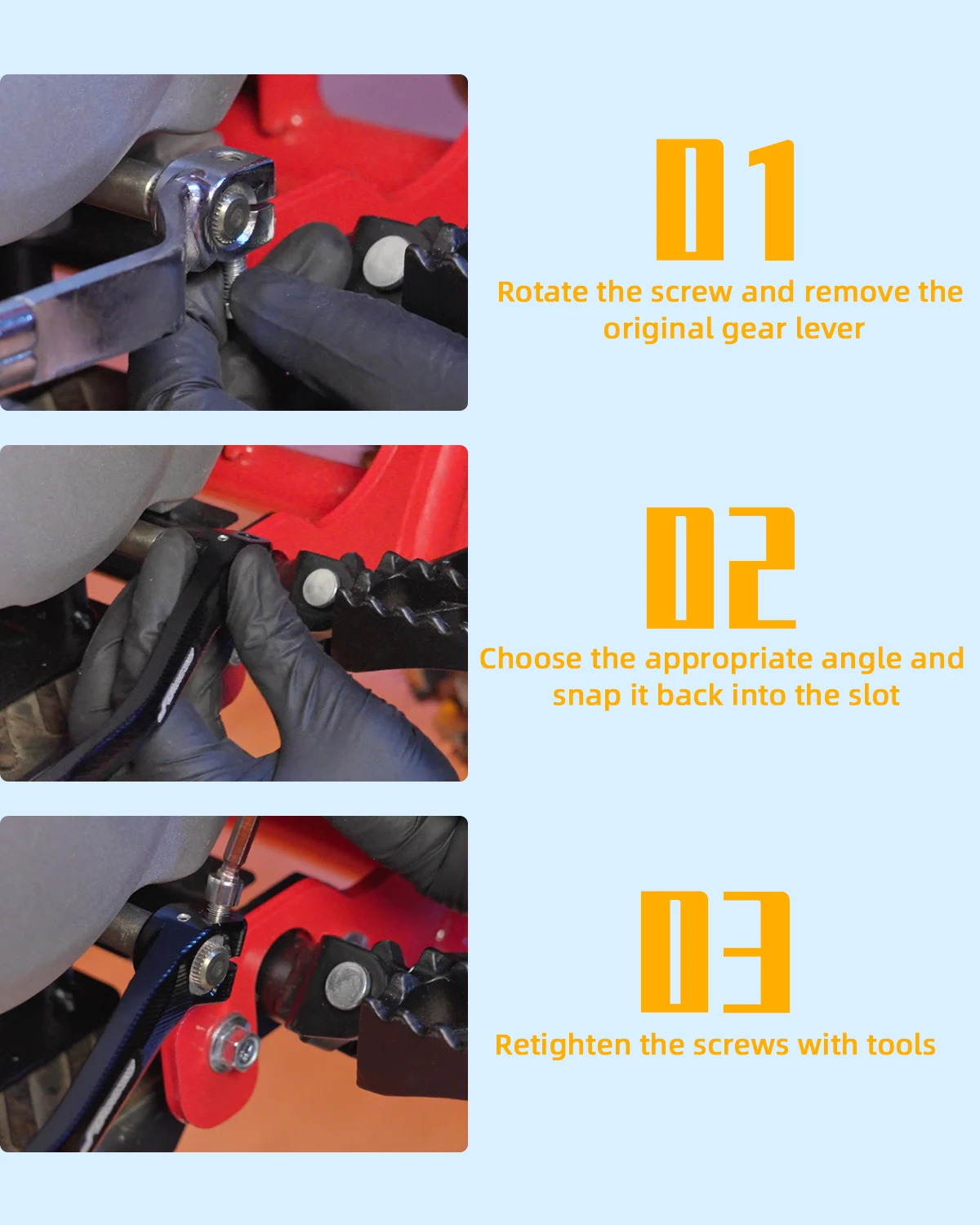 01

Rotate the screw and remove the original gear lever

02

Choose the appropriate angle and snap it back into the slot

03

Retighten the screws with tools