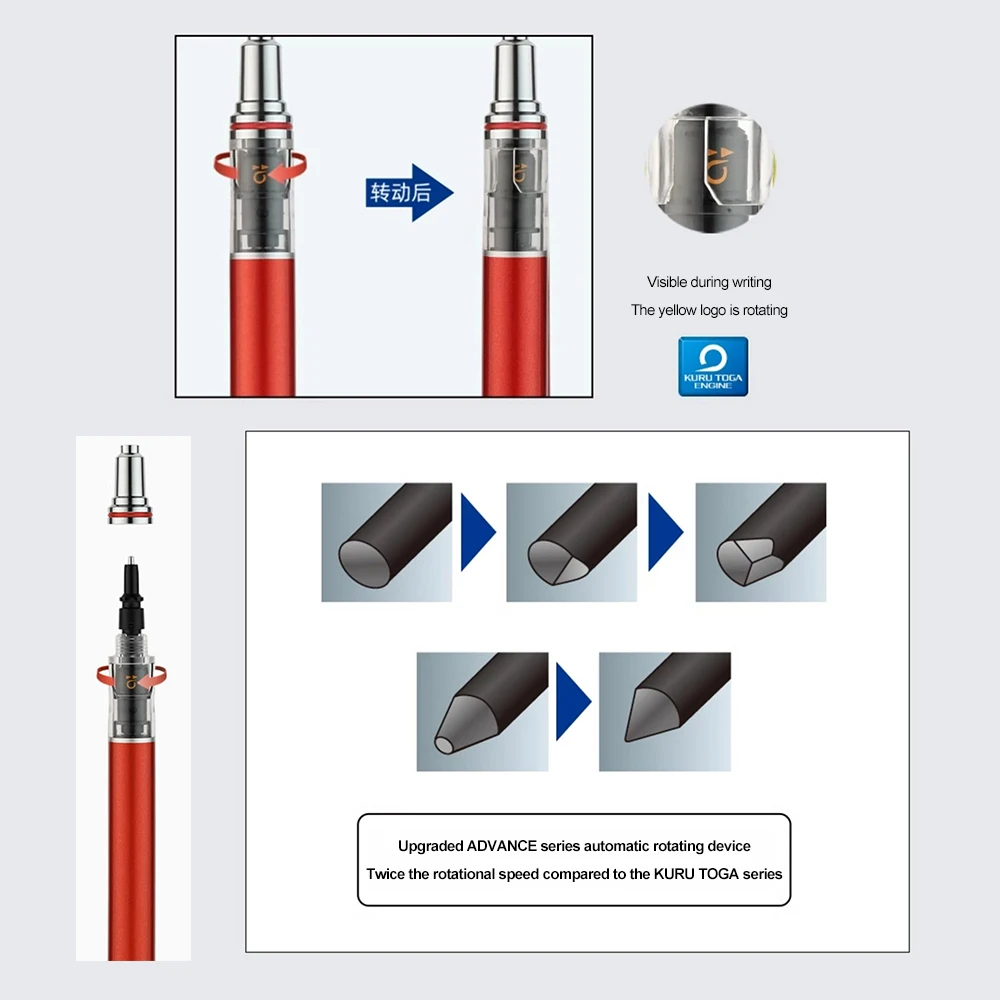 转动后

Visible during writing

The yellow logo is rotating

KURU TOGA ENGINE

Upgraded ADVANCE series automatic rotating device

Twice the rotational speed compared to the KURU TOGA series