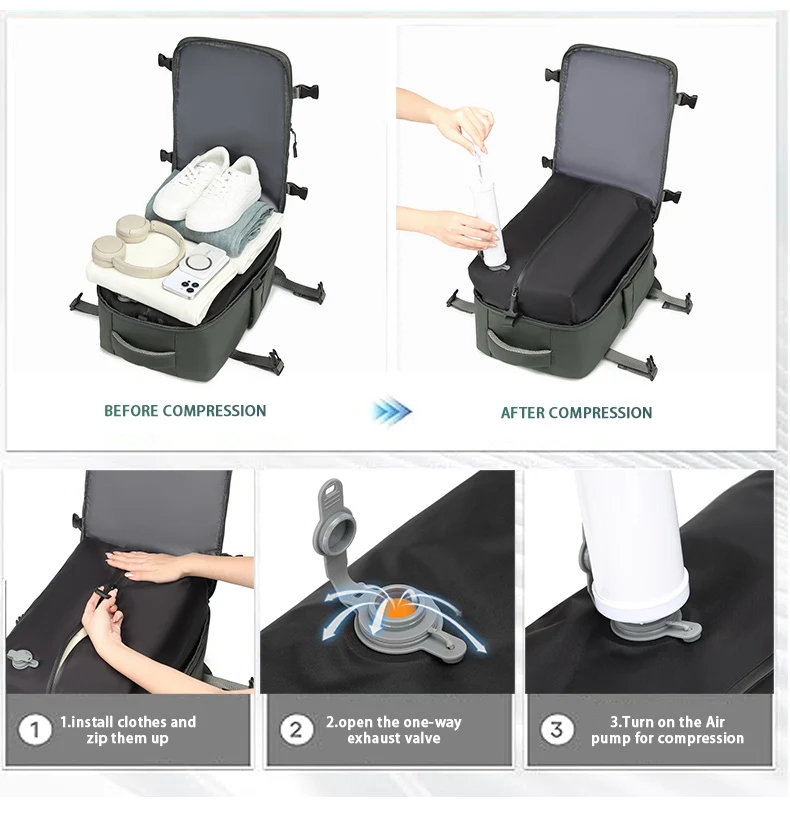 BEFORE COMPRESSION

AFTER COMPRESSION

1

1.install clothes and zip them up

2

2.open the one-way exhaust valve

3

3.Turn on the Air pump for compression