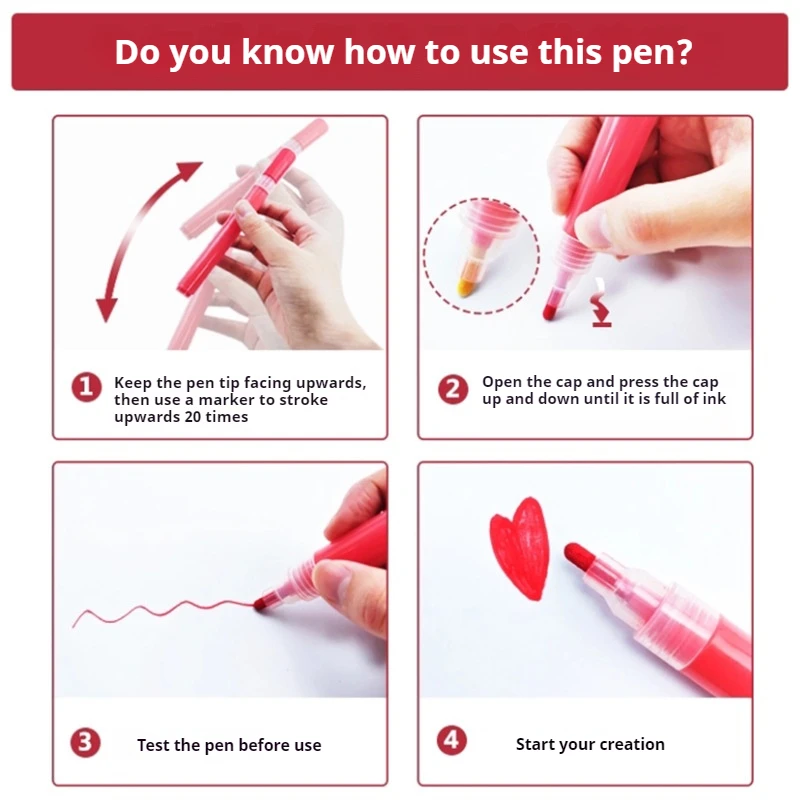 Do you know how to use this pen?

1 Keep the pen tip facing upwards, then use a marker to stroke upwards 20 times

2 Open the cap and press the cap up and down until it is full of ink

3 Test the pen before use

4 Start your creation