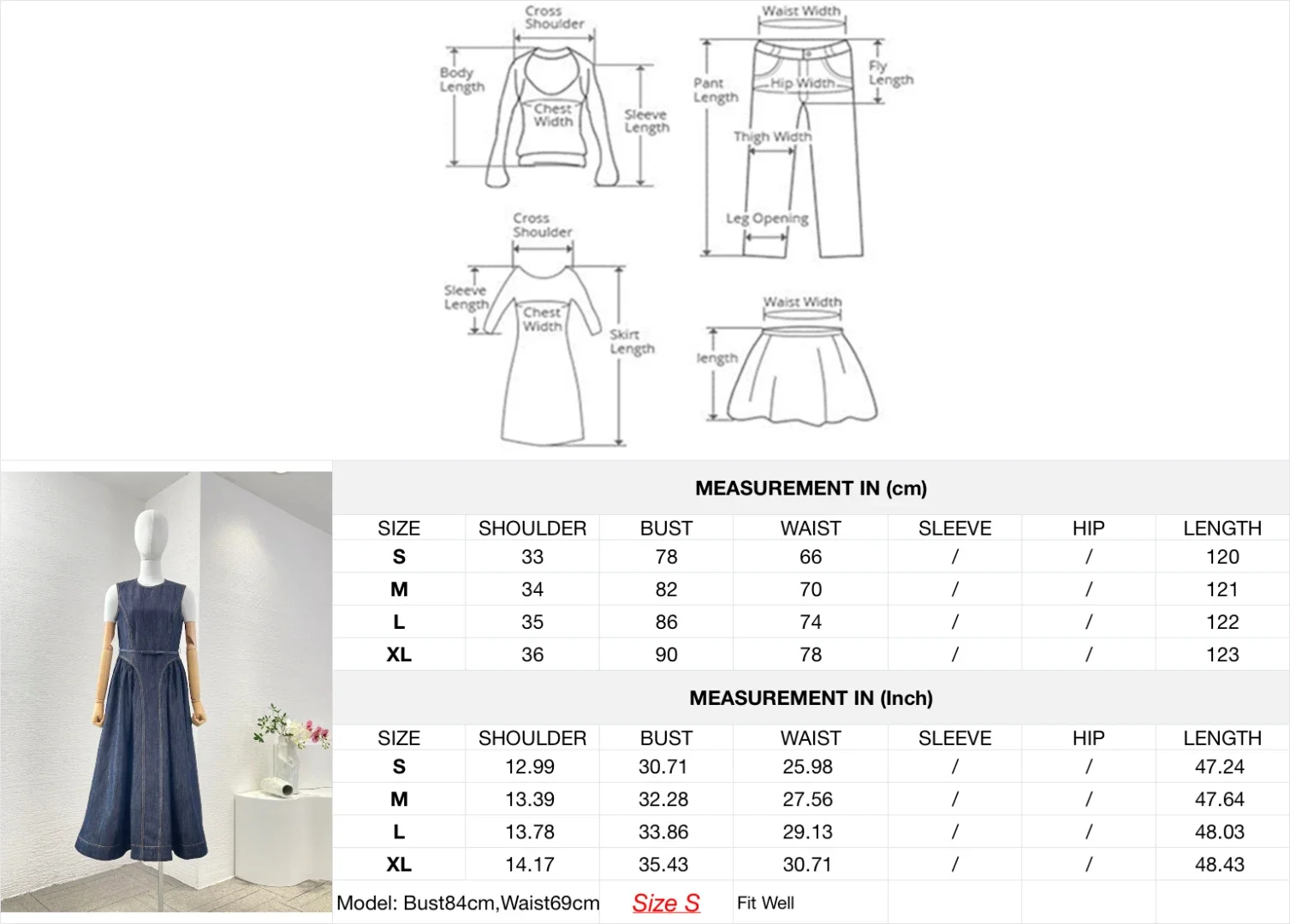 Cross Shoulder
Body Length
Chest Width
Sleeve Length

Waist Width
Pant Length
Hip Width
Fly Length
Thigh Width
Leg Opening

Cross Shoulder
Sleeve Length
Chest Width
Skirt Length

Waist Width
length

MEASUREMENT IN (cm)

| SIZE | SHOULDER | BUST | WAIST | SLEEVE | HIP | LENGTH |
|---|---|---|---|---|---|---|
| S | 33 | 78 | 66 | / | / | 120 |
| M | 34 | 82 | 70 | / | / | 121 |
| L | 35 | 86 | 74 | / | / | 122 |
| XL | 36 | 90 | 78 | / | / | 123 |

MEASUREMENT IN (Inch)

| SIZE | SHOULDER | BUST | WAIST | SLEEVE | HIP | LENGTH |
|---|---|---|---|---|---|---|
| S | 12.99 | 30.71 | 25.98 | / | / | 47.24 |
| M | 13.39 | 32.28 | 27.56 | / | / | 47.64 |
| L | 13.78 | 33.86 | 29.13 | / | / | 48.03 |
| XL | 14.17 | 35.43 | 30.71 | / | / | 48.43 |

Model: Bust84cm,Waist69cm Size S Fit Well