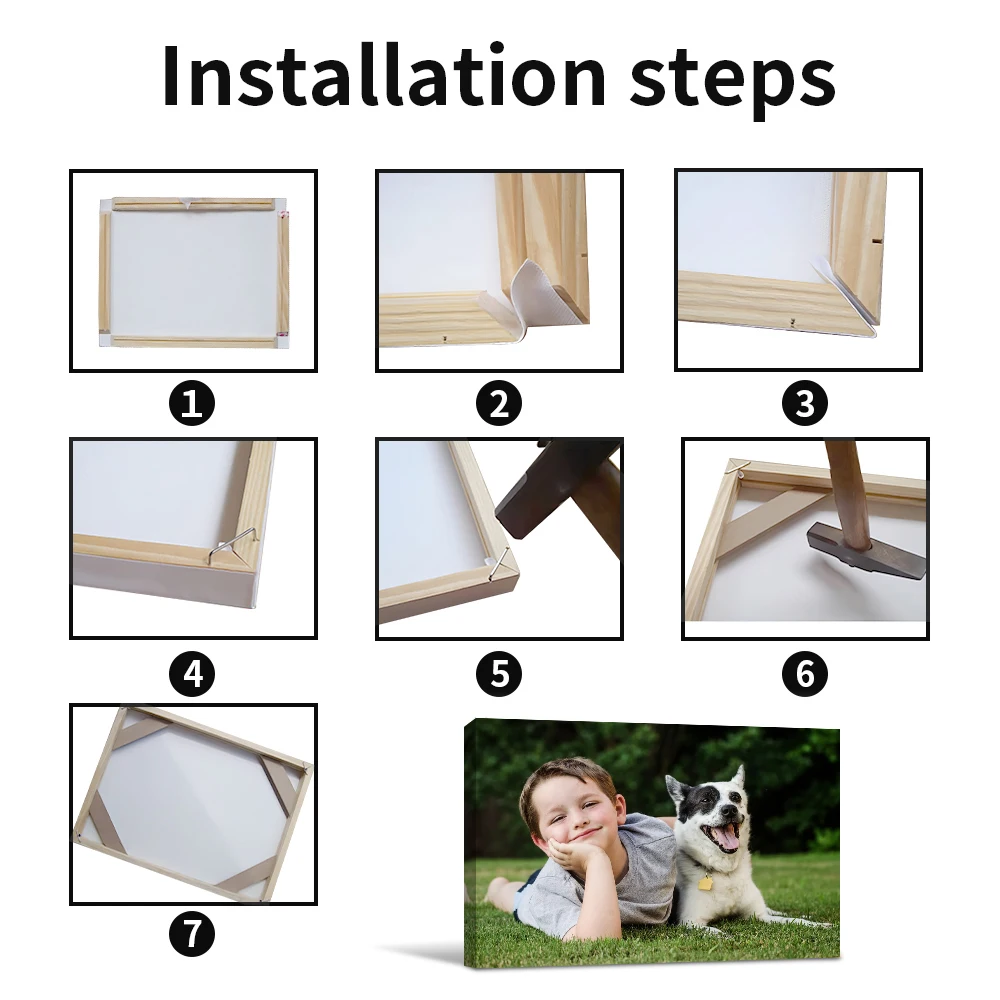 Installation steps

1

2

3

4

5

6

7