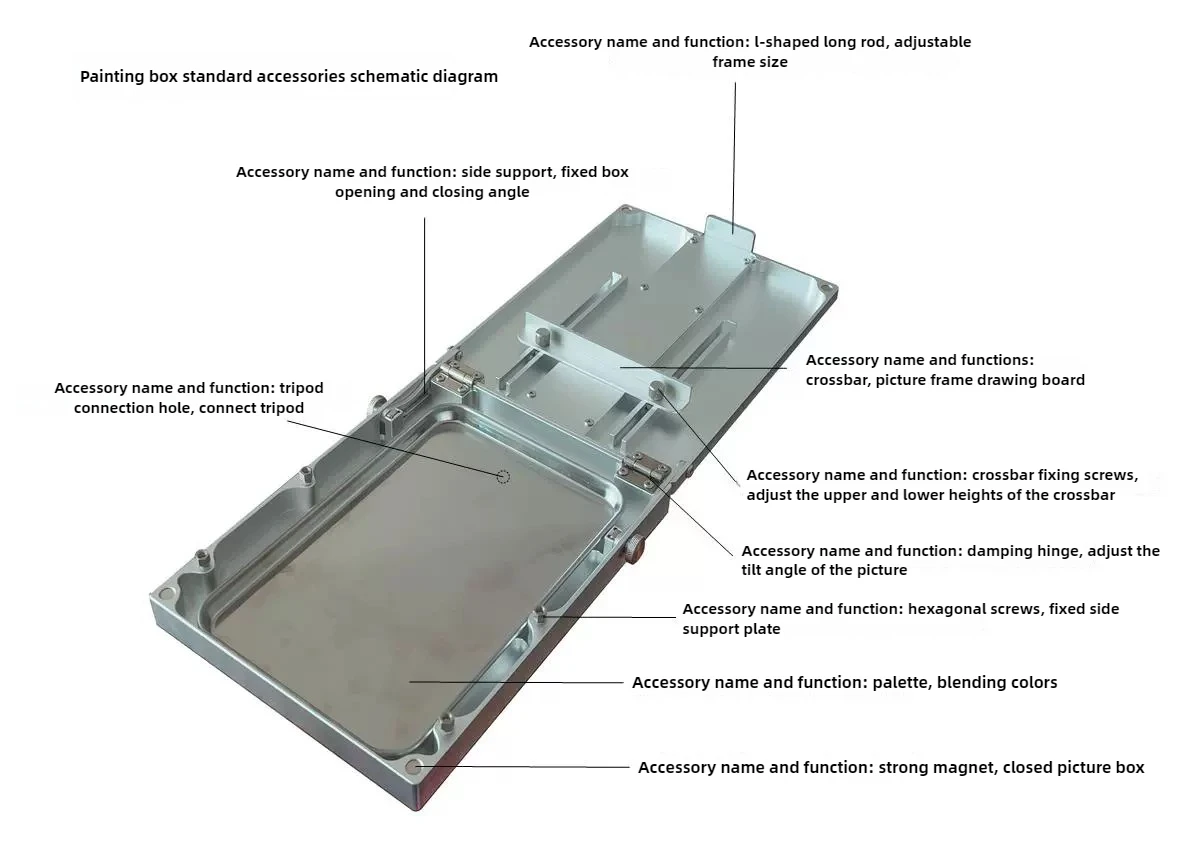 Accessory name and function: l-shaped long rod, adjustable frame size

Painting box standard accessories schematic diagram

Accessory name and function: side support, fixed box opening and closing angle

Accessory name and functions: crossbar, picture frame drawing board

Accessory name and function: tripod connection hole, connect tripod

Accessory name and function: crossbar fixing screws, adjust the upper and lower heights of the crossbar

Accessory name and function: damping hinge, adjust the tilt angle of the picture

Accessory name and function: hexagonal screws, fixed side support plate

Accessory name and function: palette, blending colors

Accessory name and function: strong magnet, closed picture box