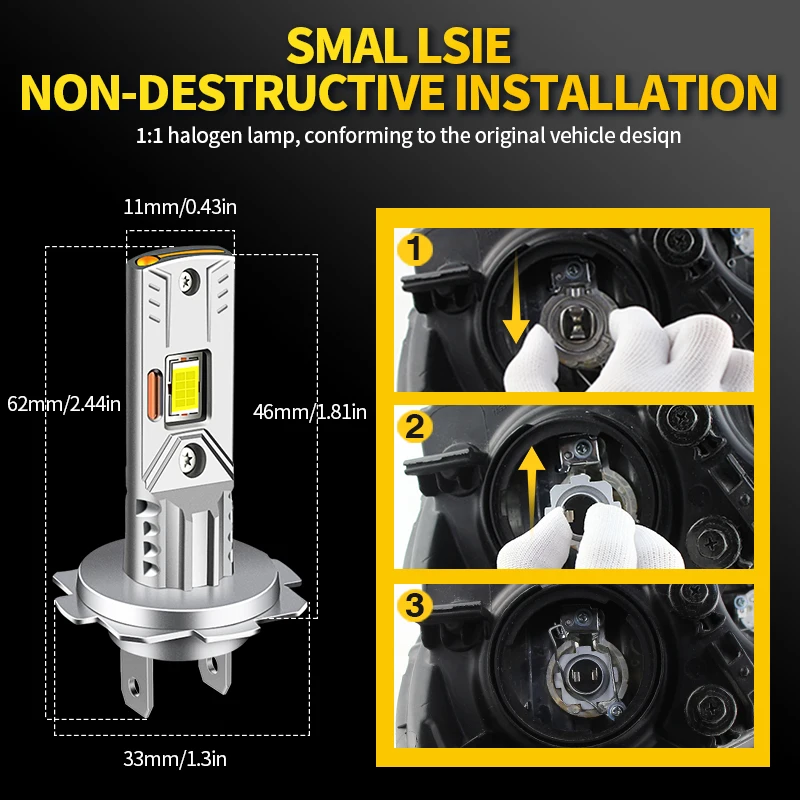 SMAL LSIE
NON-DESTRUCTIVE INSTALLATION
1:1 halogen lamp, conforming to the original vehicle desiqn

11mm/0.43in
62mm/2.44in
46mm/1.81in
33mm/1.3in

1
2
3