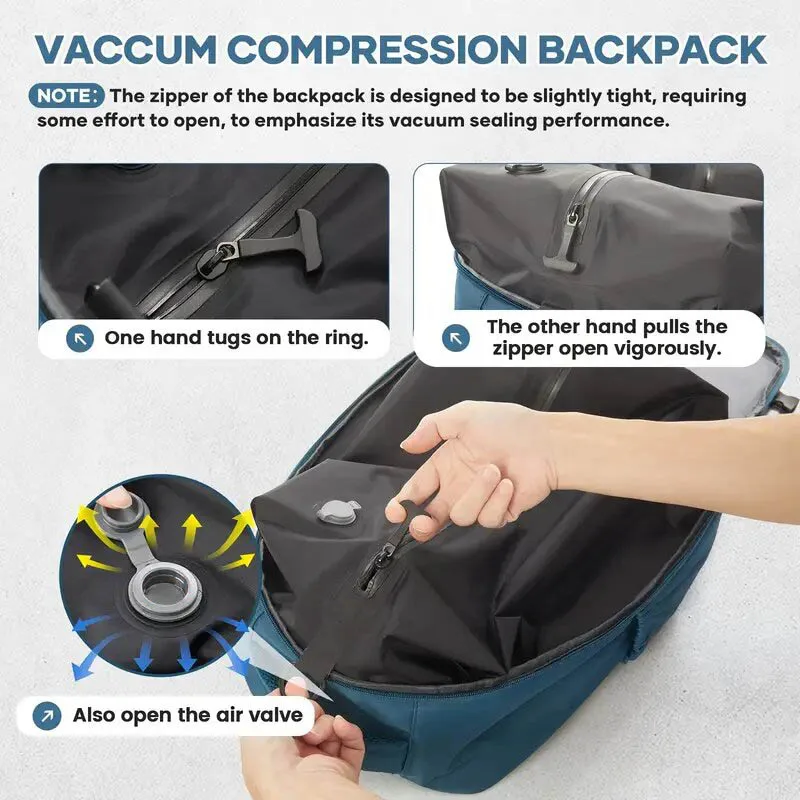 VACCUM COMPRESSION BACKPACK

NOTE: The zipper of the backpack is designed to be slightly tight, requiring some effort to open, to emphasize its vacuum sealing performance.

One hand tugs on the ring.

The other hand pulls the zipper open vigorously.

Also open the air valve