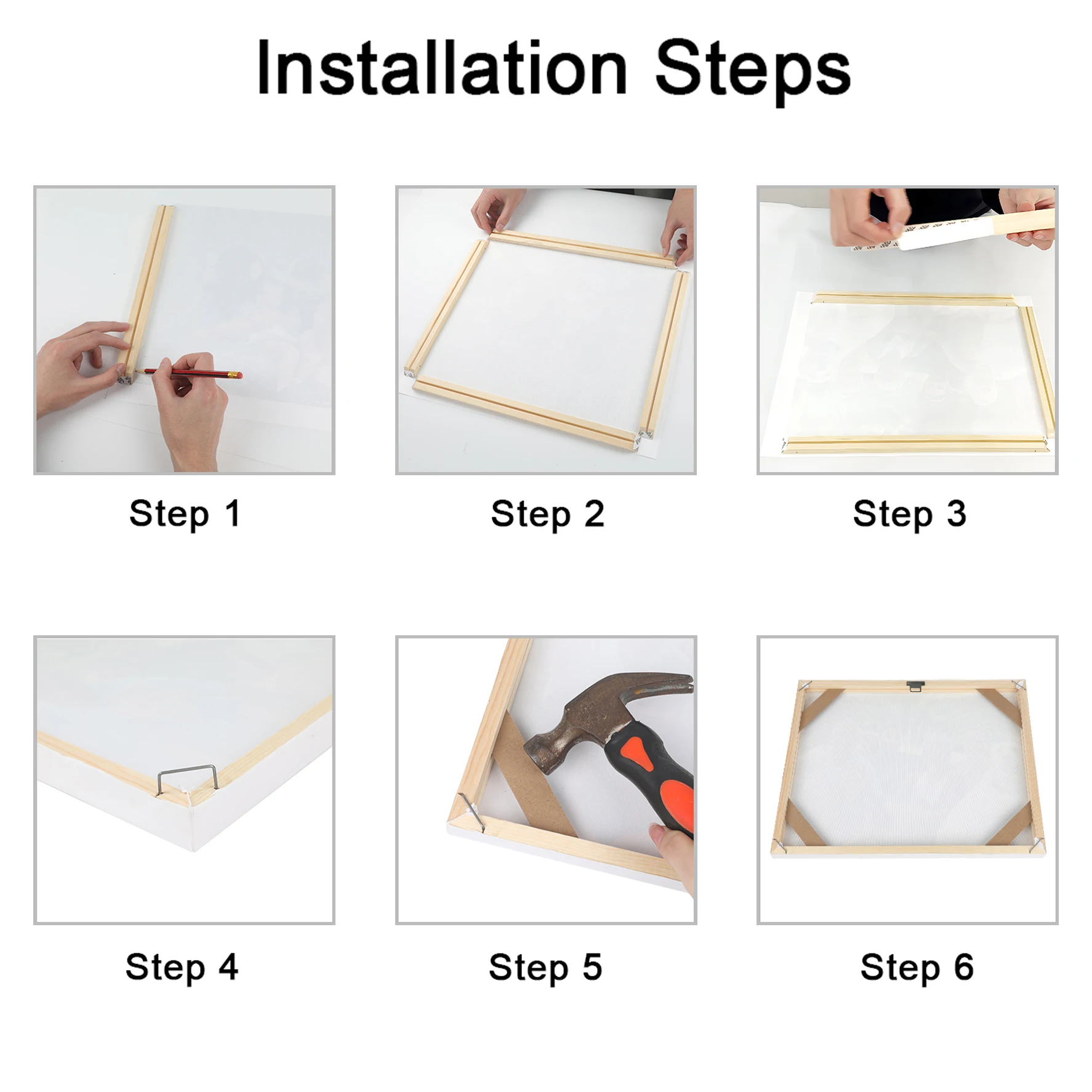 Installation Steps

Step 1

Step 2

Step 3

Step 4

Step 5

Step 6