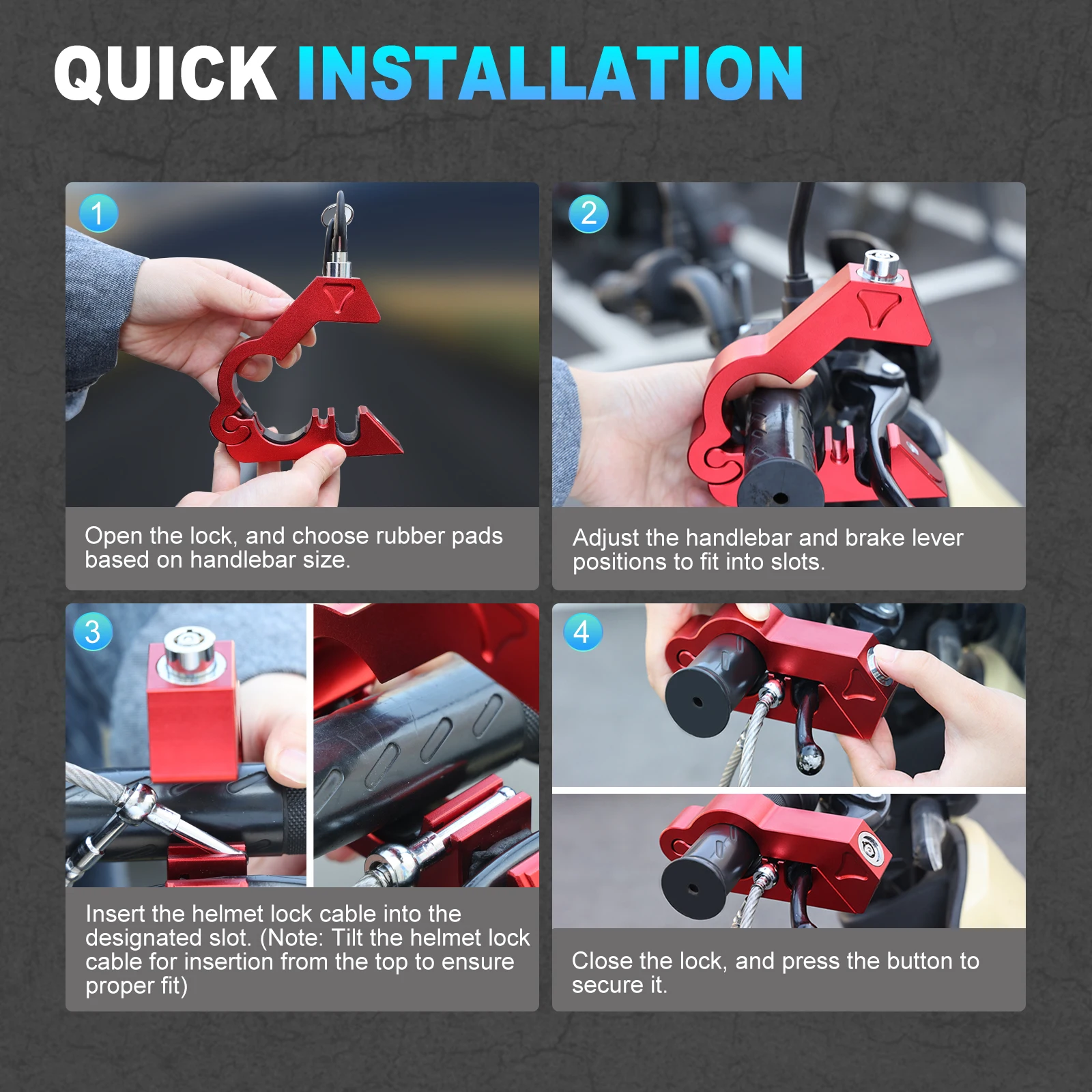 QUICK INSTALLATION

1

Open the lock, and choose rubber pads based on handlebar size.

2

Adjust the handlebar and brake lever positions to fit into slots.

3

Insert the helmet lock cable into the designated slot. (Note: Tilt the helmet lock cable for insertion from the top to ensure proper fit)

4

Close the lock, and press the button to secure it.