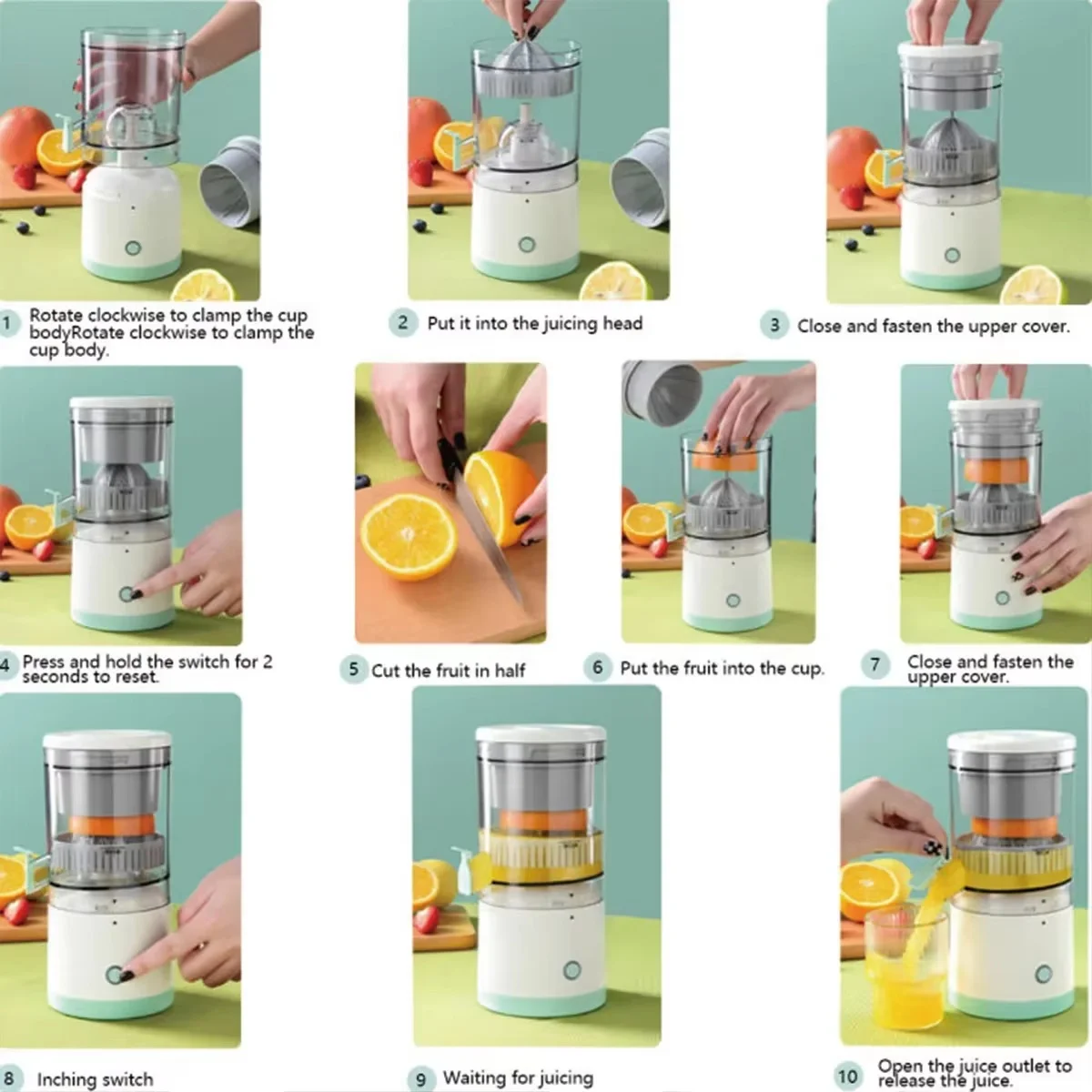 1 Rotate clockwise to clamp the cup bodyRotate clockwise to clamp the cup body.

2 Put it into the juicing head

3 Close and fasten the upper cover.

4 Press and hold the switch for 2 seconds to reset.

5 Cut the fruit in half

6 Put the fruit into the cup.

7 Close and fasten the upper cover.

8 Inching switch

9 Waiting for juicing

10 Open the juice outlet to release the juice.