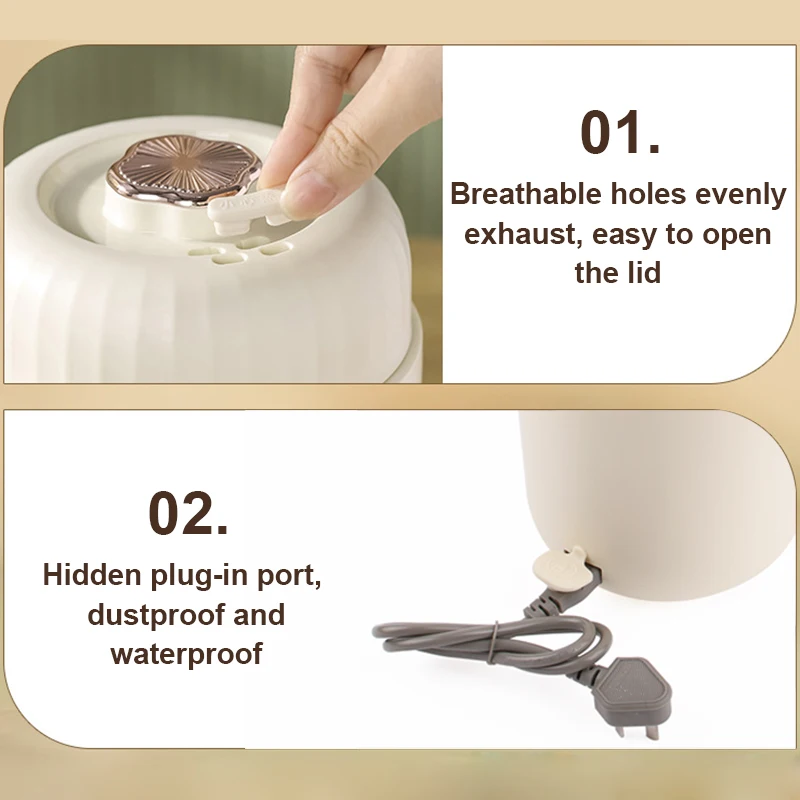 01.
Breathable holes evenly exhaust, easy to open the lid

02.
Hidden plug-in port, dustproof and waterproof