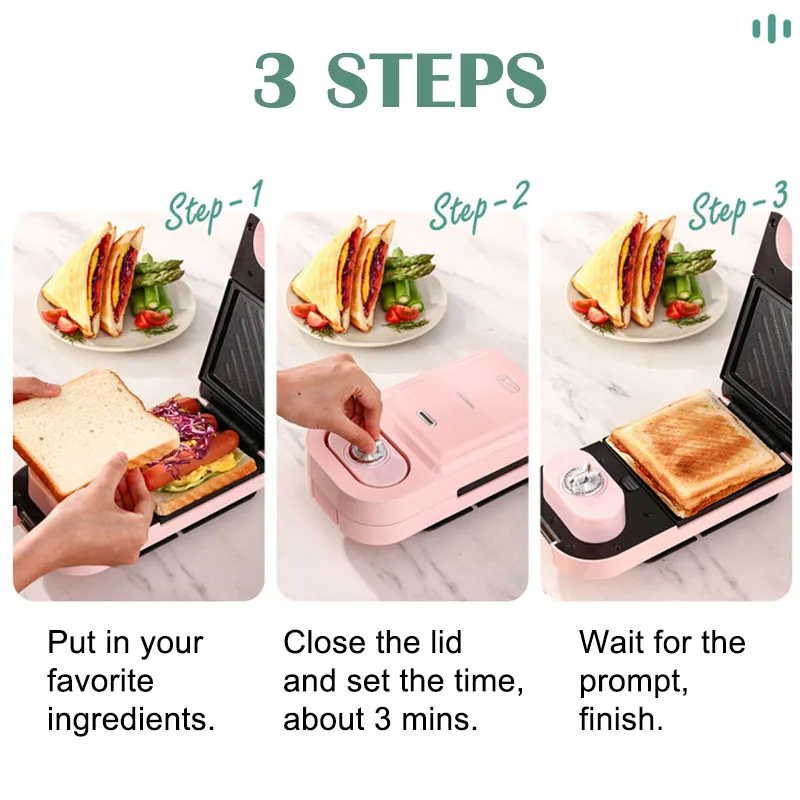 3 STEPS

Step-1

Step-2

Step-3

Put in your favorite ingredients.

Close the lid and set the time, about 3 mins.

Wait for the prompt, finish.