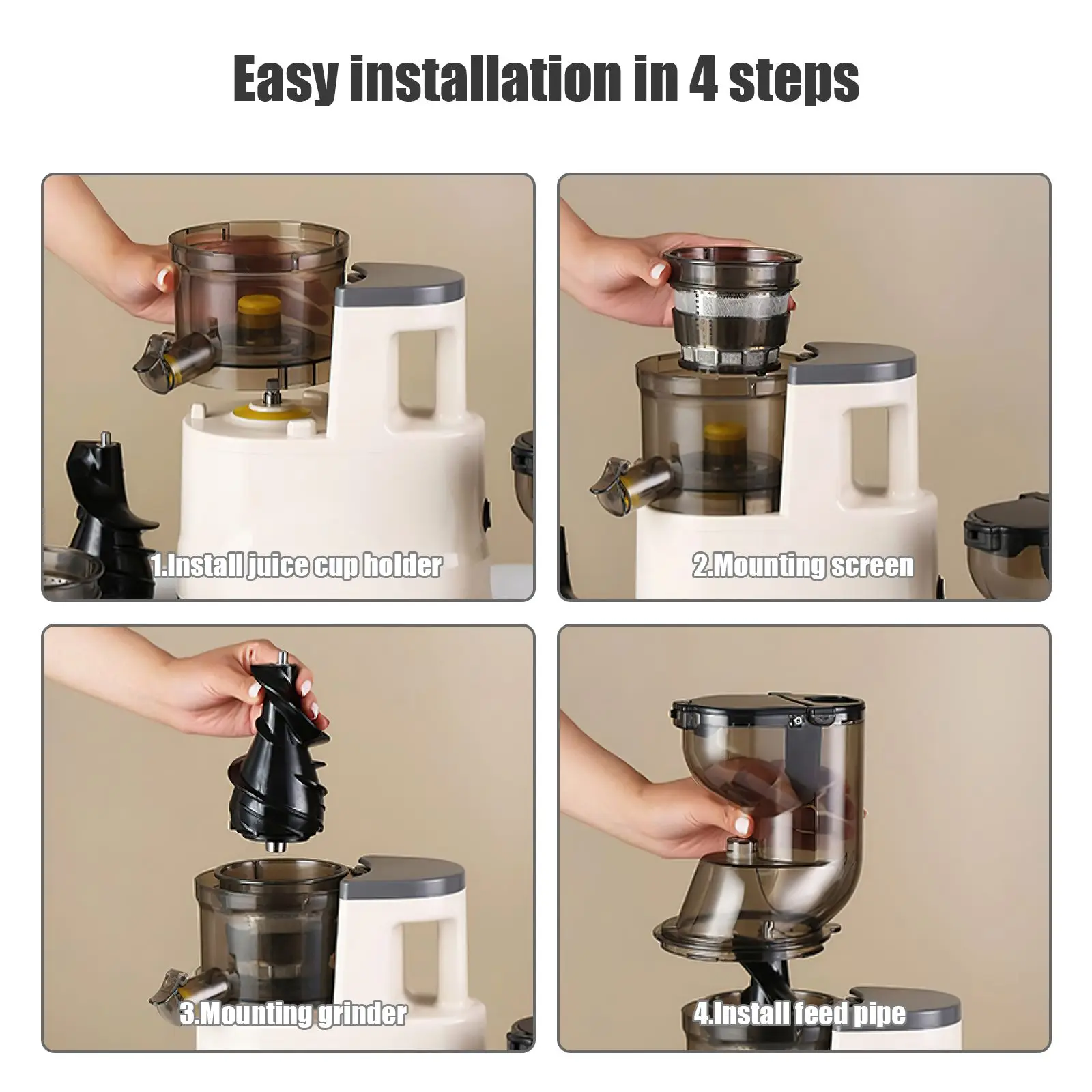 Easy installation in 4 steps

1.Install juice cup holder

2.Mounting screen

3.Mounting grinder

4.Install feed pipe