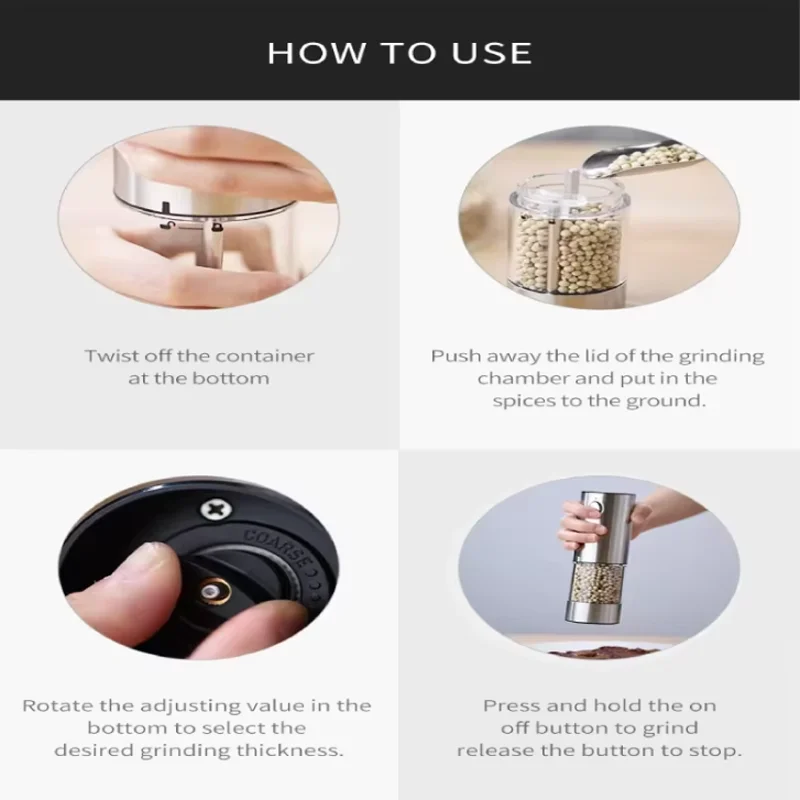 HOW TO USE

Twist off the container at the bottom

Push away the lid of the grinding chamber and put in the spices to the ground.

COARSE

Rotate the adjusting value in the bottom to select the desired grinding thickness.

Press and hold the on off button to grind release the button to stop.