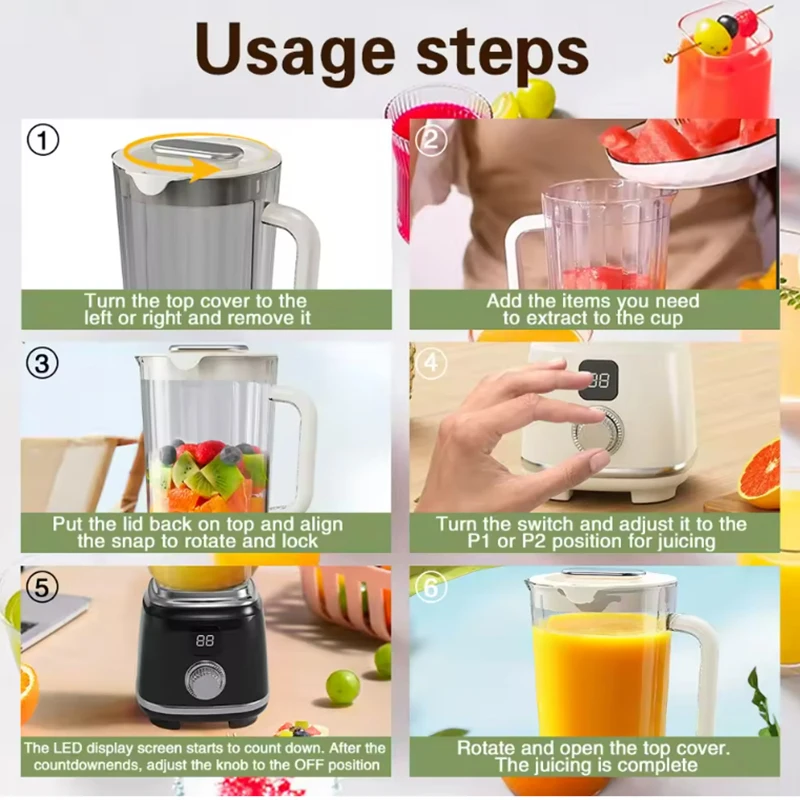 Usage steps

①
Turn the top cover to the left or right and remove it

②
Add the items you need to extract to the cup

③
Put the lid back on top and align the snap to rotate and lock

④
88
Turn the switch and adjust it to the P1 or P2 position for juicing

⑤
88
The LED display screen starts to count down. After the countdownends, adjust the knob to the OFF position

⑥
Rotate and open the top cover. The juicing is complete