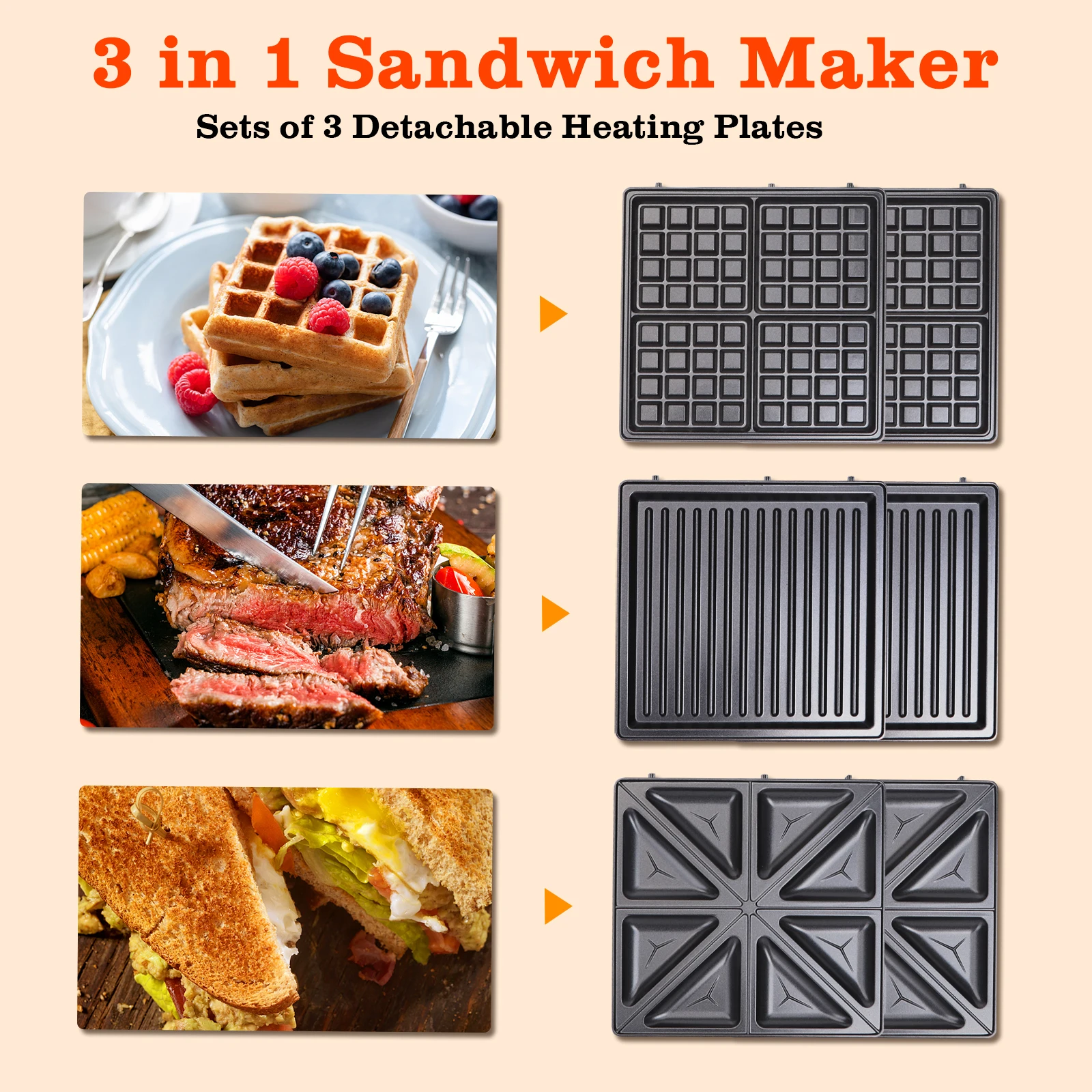 3 in 1 Sandwich Maker

Sets of 3 Detachable Heating Plates